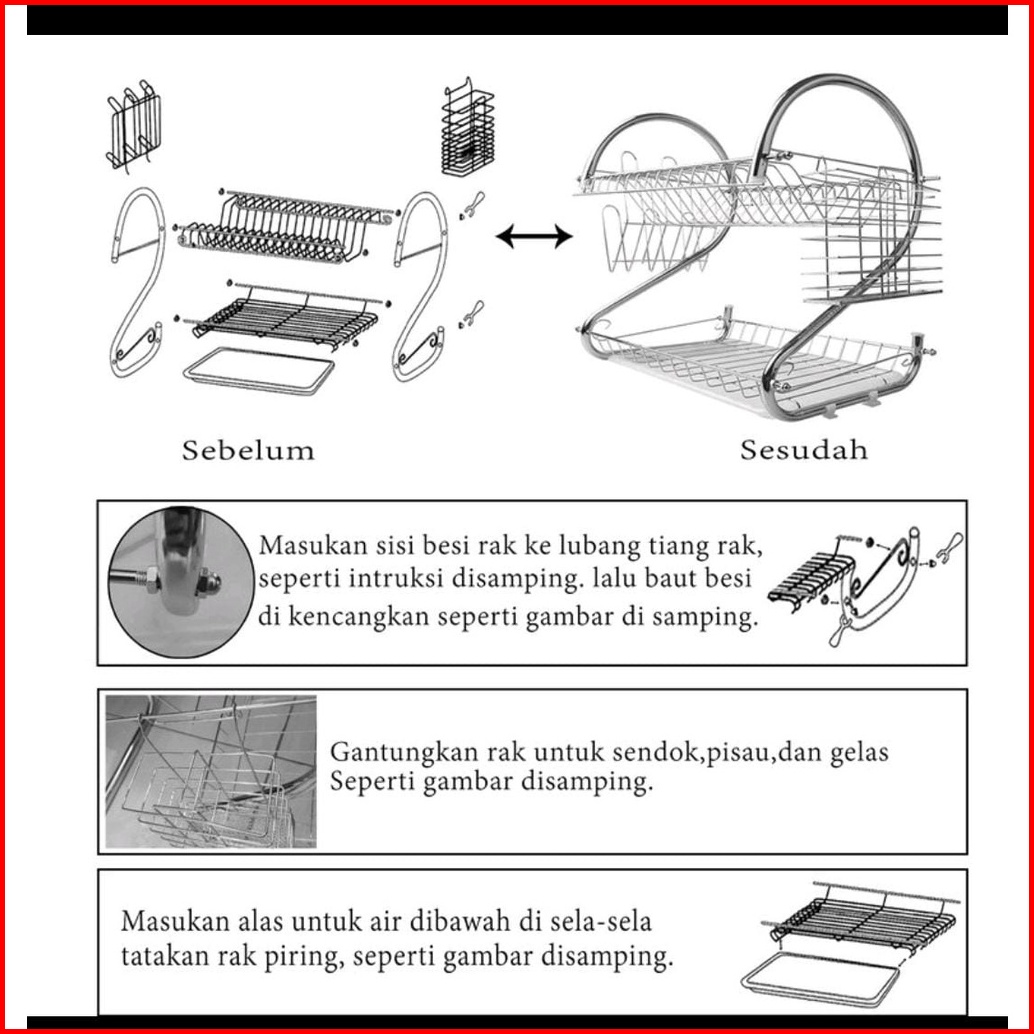 Sebelum

Sesudah

Masukan sisi besi rak ke lubang tiang rak, seperti intruksi disamping. lalu baut besi di kencangkan seperti gambar di samping.

Gantungkan rak untuk sendok,pisau,dan gelas Seperti gambar disamping.

Masukan alas untuk air dibawah di sela-sela tatakan rak piring, seperti gambar disamping.