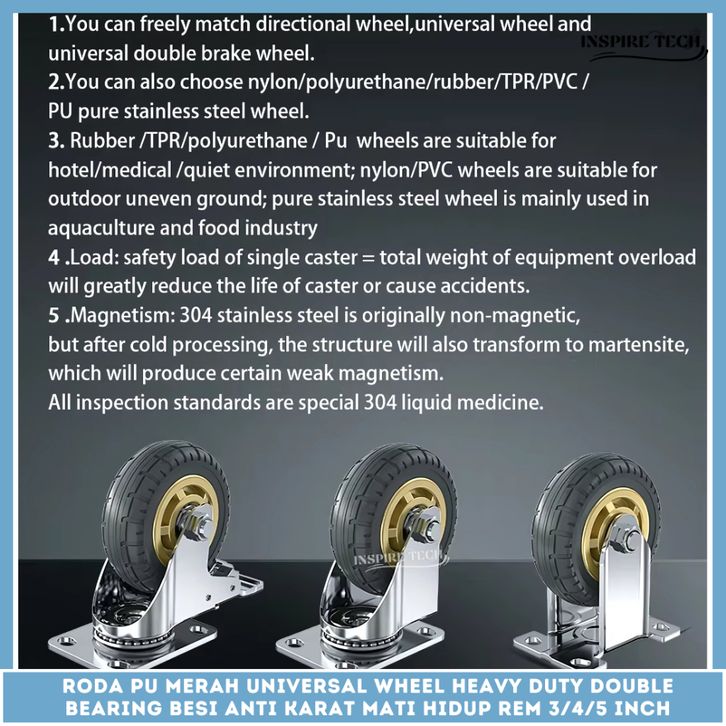 INSPIRE TECH

1.You can freely match directional wheel,universal wheel and universal double brake wheel.
2.You can also choose nylon/polyurethane/rubber/TPR/PVC / PU pure stainless steel wheel.
3. Rubber /TPR/polyurethane / Pu wheels are suitable for hotel/medical /quiet environment; nylon/PVC wheels are suitable for outdoor uneven ground; pure stainless steel wheel is mainly used in aquaculture and food industry
4 .Load: safety load of single caster = total weight of equipment overload will greatly reduce the life of caster or cause accidents.
5 .Magnetism: 304 stainless steel is originally non-magnetic, but after cold processing, the structure will also transform to martensite, which will produce certain weak magnetism.
All inspection standards are special 304 liquid medicine.

INSPIRE TECH

RODA PU MERAH UNIVERSAL WHEEL HEAVY DUTY DOUBLE BEARING BESI ANTI KARAT MATI HIDUP REM 3/4/5 INCH