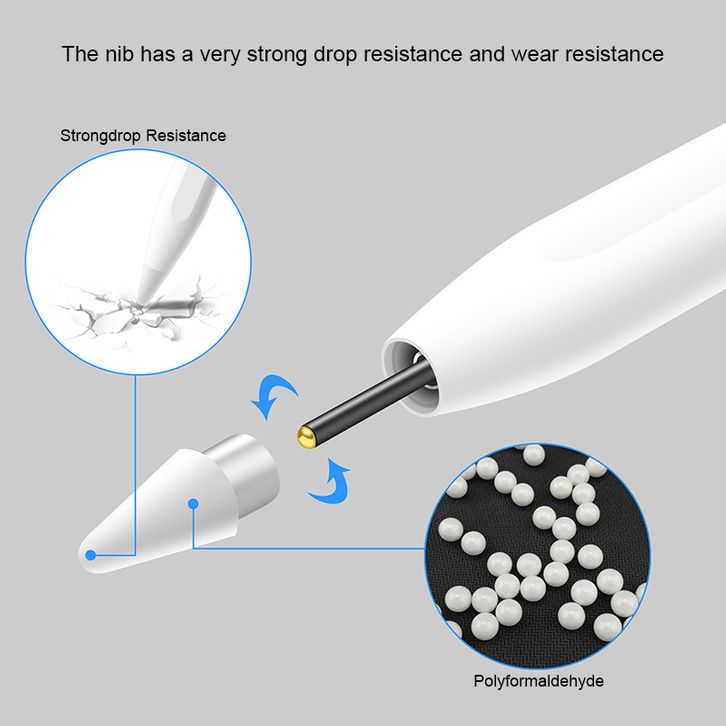 The nib has a very strong drop resistance and wear resistance

Strongdrop Resistance

Polyformaldehyde