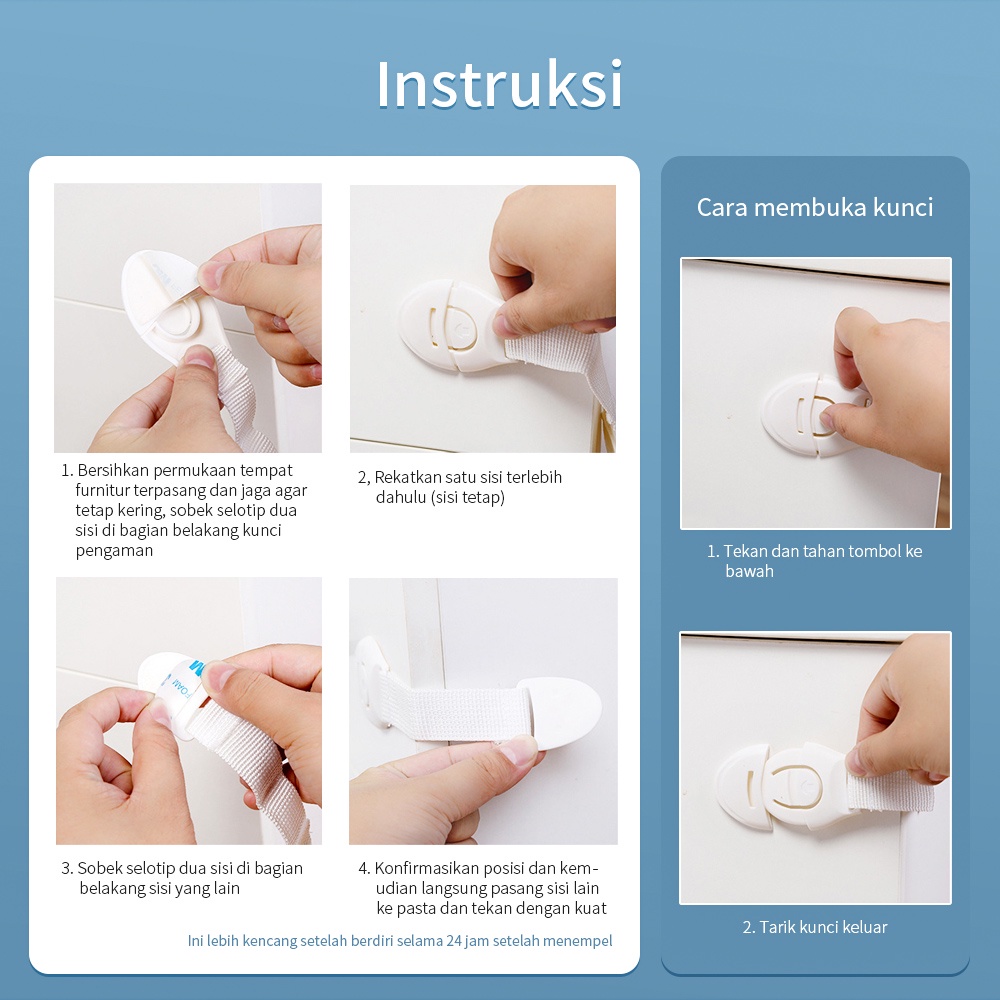 Instruksi

1. Bersihkan permukaan tempat furnitur terpasang dan jaga agar tetap kering, sobek selotip dua sisi di bagian belakang kunci pengaman

2, Rekatkan satu sisi terlebih dahulu (sisi tetap)

3. Sobek selotip dua sisi di bagian belakang sisi yang lain

4. Konfirmasikan posisi dan kemudian langsung pasang sisi lain ke pasta dan tekan dengan kuat

Ini lebih kencang setelah berdiri selama 24 jam setelah menempel

Cara membuka kunci

1. Tekan dan tahan tombol ke bawah

2. Tarik kunci keluar