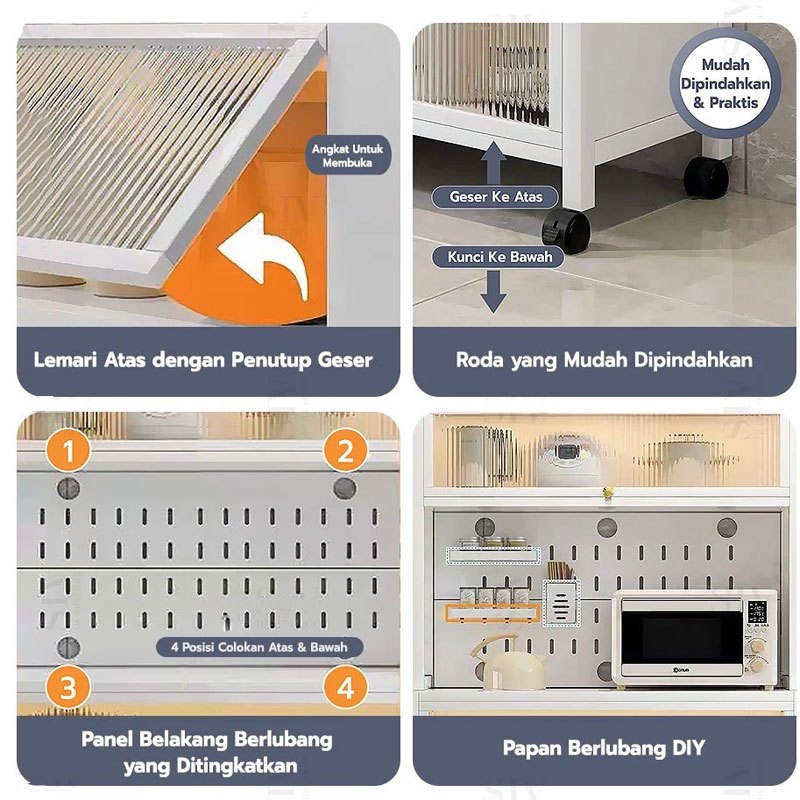 Angkat Untuk Membuka

Lemari Atas dengan Penutup Geser

Mudah Dipindahkan & Praktis

Geser Ke Atas

Kunci Ke Bawah

Roda yang Mudah Dipindahkan

1

2

4 Posisi Colokan Atas & Bawah

3

4

Panel Belakang Berlubang yang Ditingkatkan

Papan Berlubang DIY