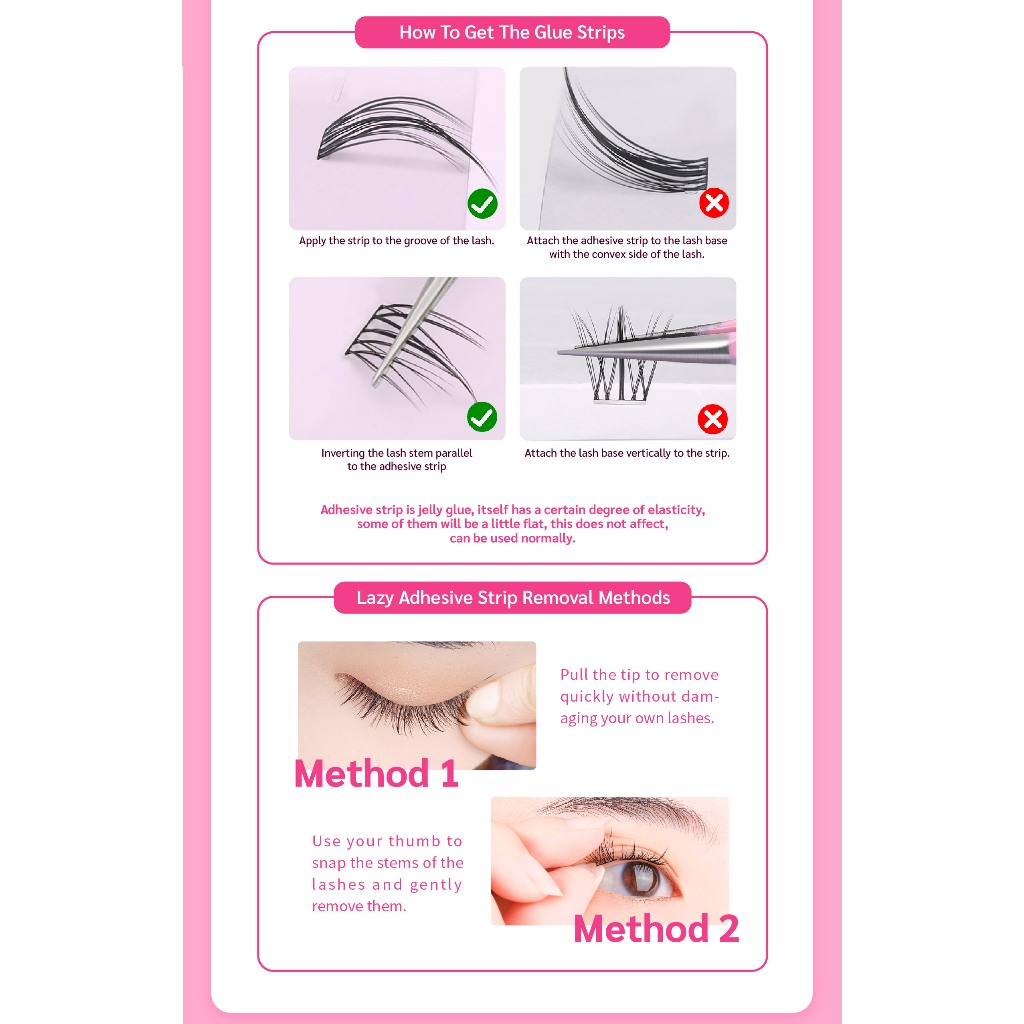 How To Get The Glue Strips

Apply the strip to the groove of the lash.

Attach the adhesive strip to the lash base with the convex side of the lash.

Inverting the lash stem parallel to the adhesive strip

Attach the lash base vertically to the strip.

Adhesive strip is jelly glue, itself has a certain degree of elasticity, some of them will be a little flat, this does not affect, can be used normally.

Lazy Adhesive Strip Removal Methods

Pull the tip to remove quickly without damaging your own lashes.

Method 1

Use your thumb to snap the stems of the lashes and gently remove them.

Method 2