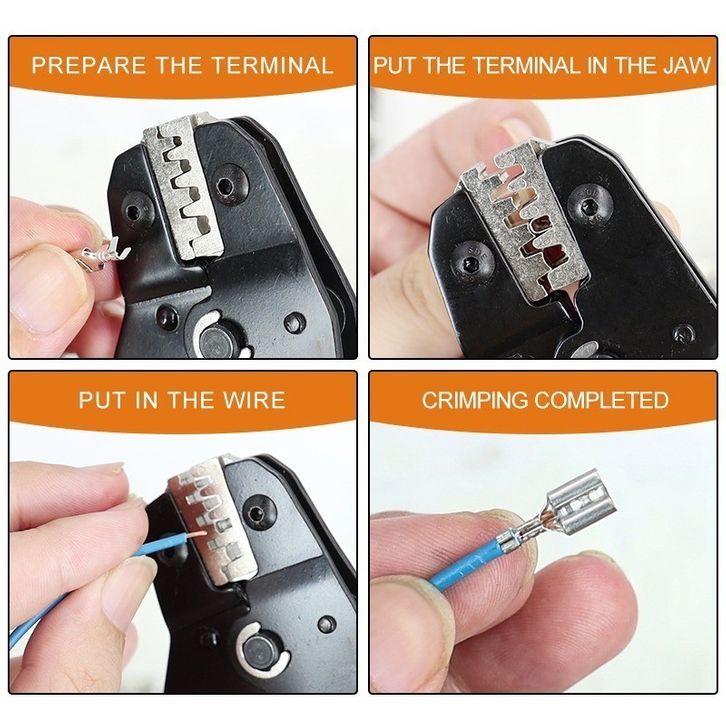 PREPARE THE TERMINAL

PUT THE TERMINAL IN THE JAW

PUT IN THE WIRE

CRIMPING COMPLETED