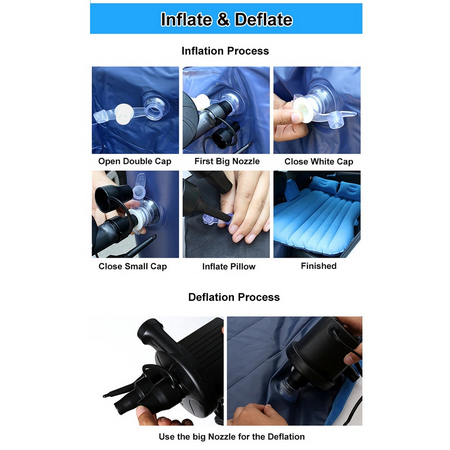 Inflate & Deflate

Inflation Process

Open Double Cap

First Big Nozzle

Close White Cap

Close Small Cap

Inflate Pillow

Finished

Deflation Process

Use the big Nozzle for the Deflation