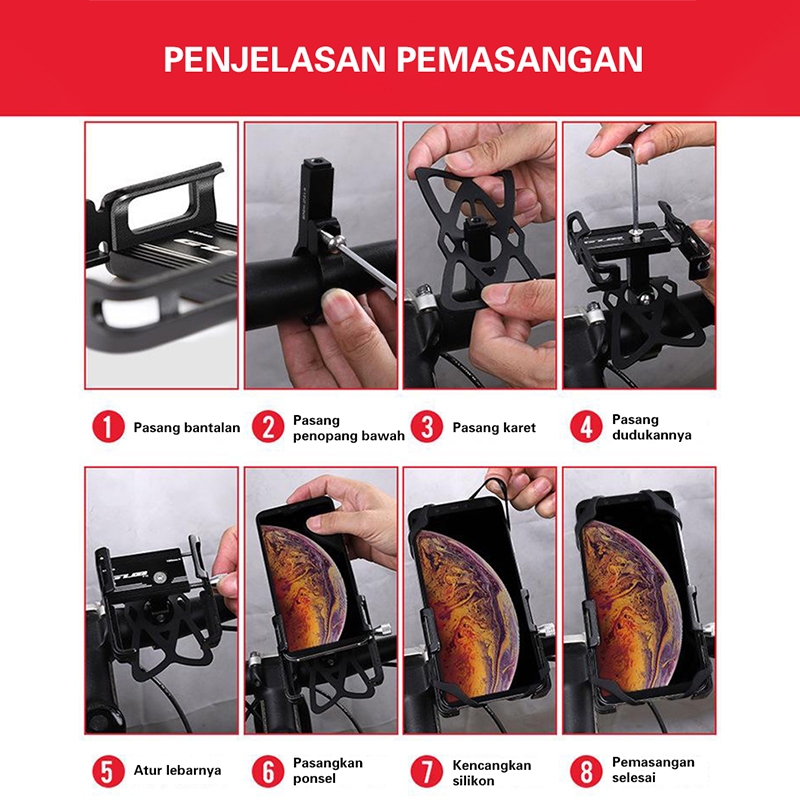 PENJELASAN PEMASANGAN

1 Pasang bantalan

2 Pasang penopang bawah

3 Pasang karet

4 Pasang dudukannya

5 Atur lebarnya

6 Pasangkan ponsel

7 Kencangkan silikon

8 Pemasangan selesai