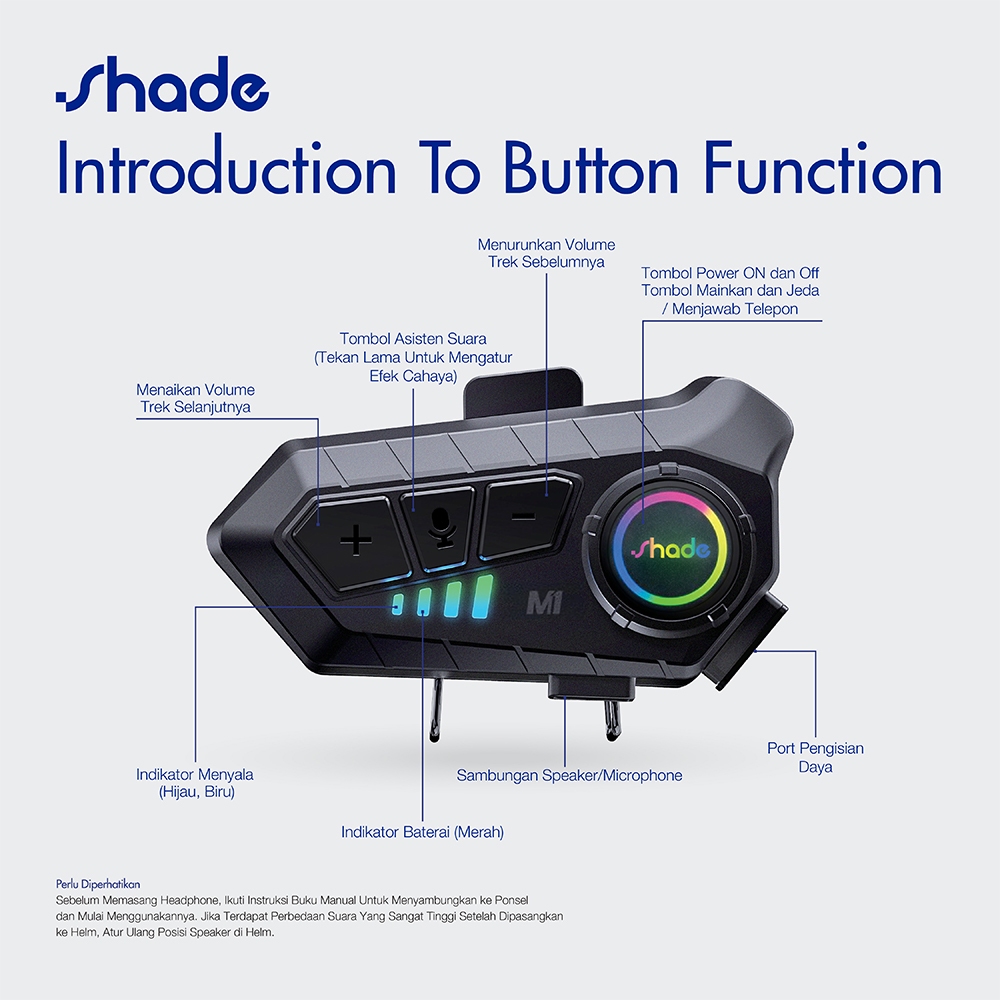 shade
Introduction To Button Function

Menurunkan Volume
Trek Sebelumnya

Tombol Power ON dan Off
Tombol Mainkan dan Jeda
/ Menjawab Telepon

Tombol Asisten Suara
(Tekan Lama Untuk Mengatur
Efek Cahaya)

Menaikan Volume
Trek Selanjutnya

+

−

shade

M1

Indikator Menyala
(Hijau, Biru)

Indikator Baterai (Merah)

Sambungan Speaker/Microphone

Port Pengisian
Daya

Perlu Diperhatikan
Sebelum Memasang Headphone, Ikuti Instruksi Buku Manual Untuk Menyambungkan ke Ponsel dan Mulai Menggunakannya. Jika Terdapat Perbedaan Suara Yang Sangat Tinggi Setelah Dipasangkan ke Helm, Atur Ulang Posisi Speaker di Helm.