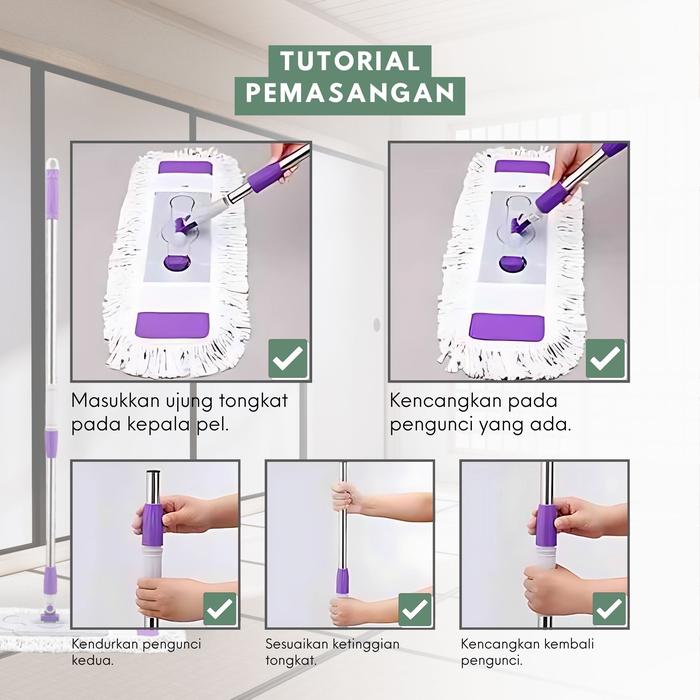 TUTORIAL
PEMASANGAN

Masukkan ujung tongkat pada kepala pel.

Kencangkan pada pengunci yang ada.

Kendurkan pengunci kedua.

Sesuaikan ketinggian tongkat.

Kencangkan kembali pengunci.