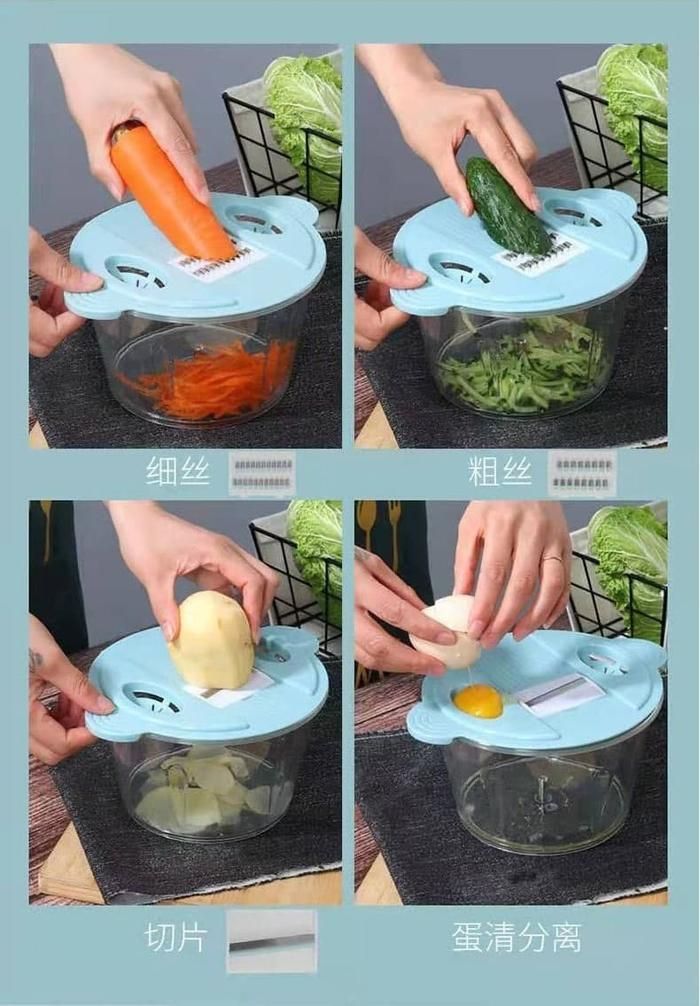 细丝

粗丝

切片

蛋清分离