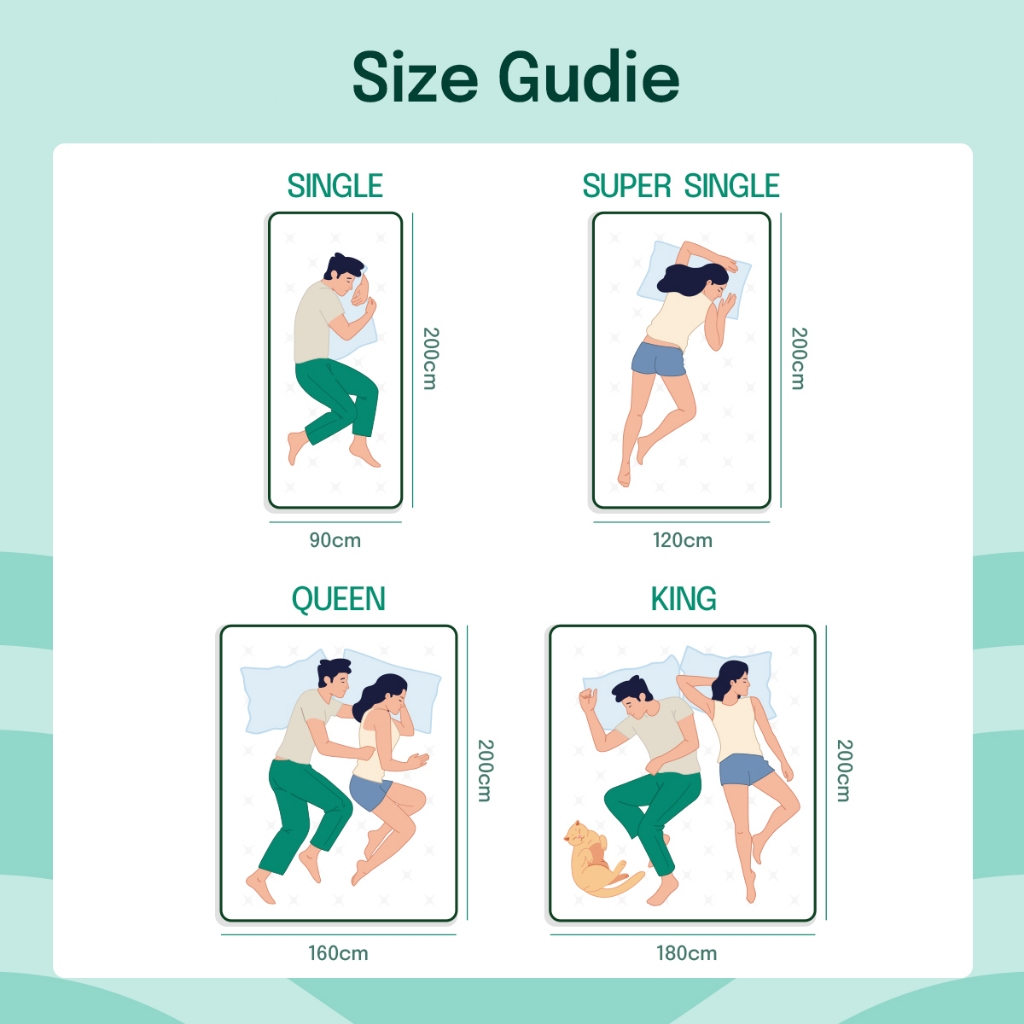 Size Gudie

SINGLE

200cm

90cm

SUPER SINGLE

200cm

120cm

QUEEN

200cm

160cm

KING

200cm

180cm