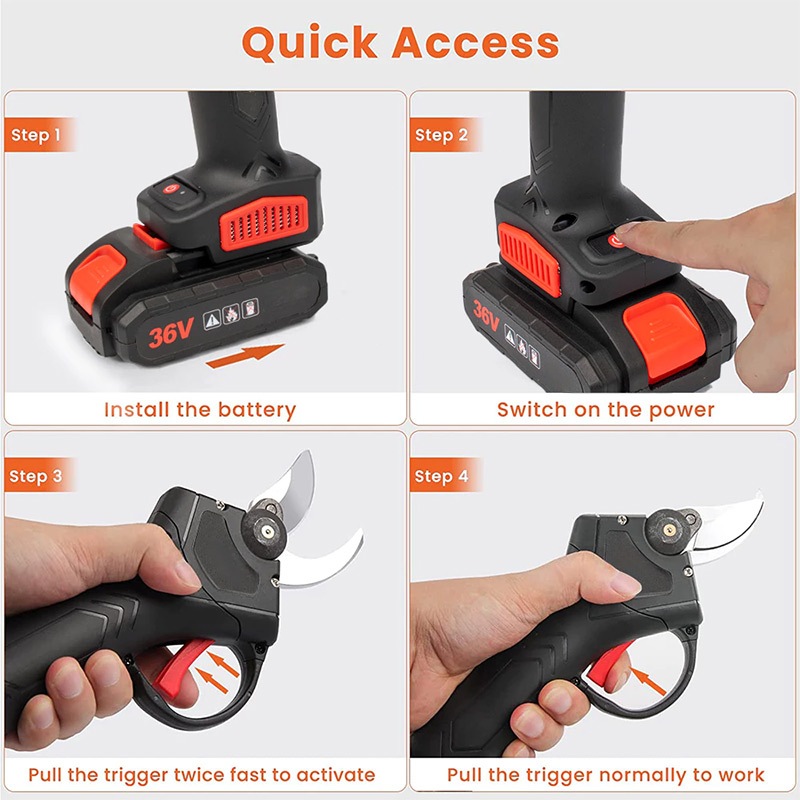 Quick Access

Step 1

36V

Install the battery

Step 2

36V

Switch on the power

Step 3

Pull the trigger twice fast to activate

Step 4

Pull the trigger normally to work