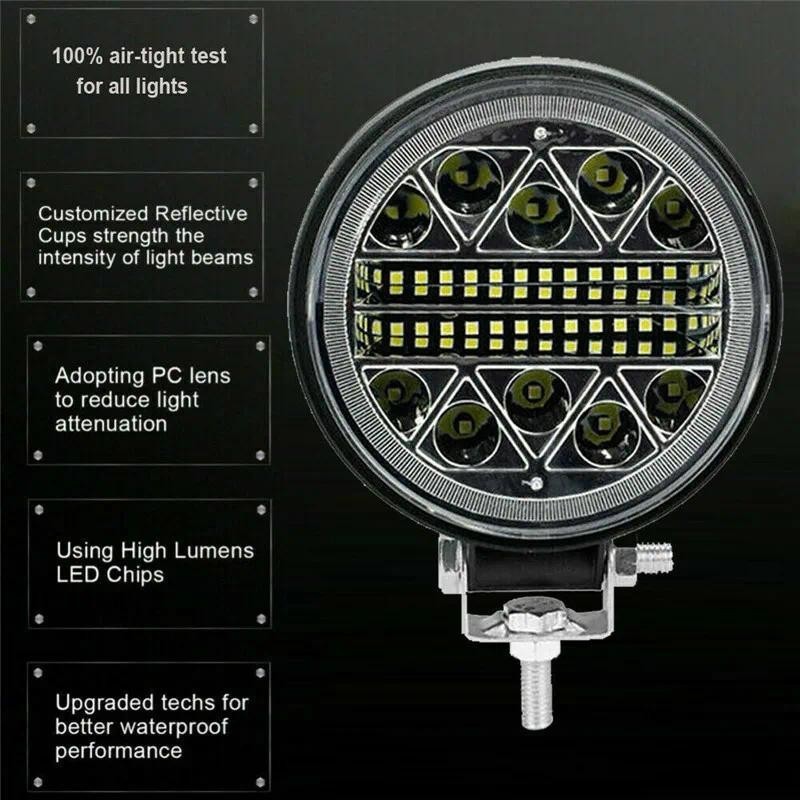 100% air-tight test for all lights

Customized Reflective Cups strength the intensity of light beams

Adopting PC lens to reduce light attenuation

Using High Lumens LED Chips

Upgraded techs for better waterproof performance