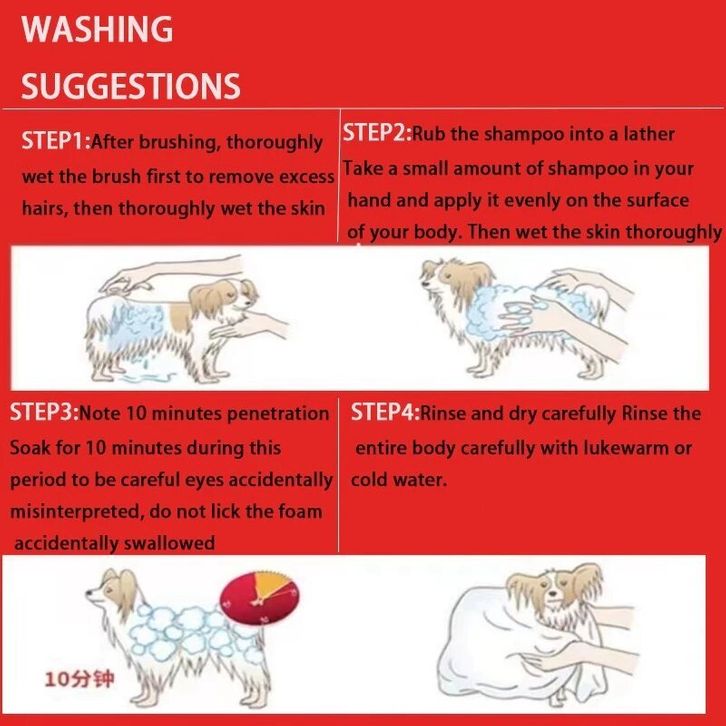 WASHING SUGGESTIONS

STEP1:After brushing, thoroughly wet the brush first to remove excess hairs, then thoroughly wet the skin

STEP2:Rub the shampoo into a lather Take a small amount of shampoo in your hand and apply it evenly on the surface of your body. Then wet the skin thoroughly

STEP3:Note 10 minutes penetration Soak for 10 minutes during this period to be careful eyes accidentally misinterpreted, do not lick the foam accidentally swallowed

STEP4:Rinse and dry carefully Rinse the entire body carefully with lukewarm or cold water.

10分钟