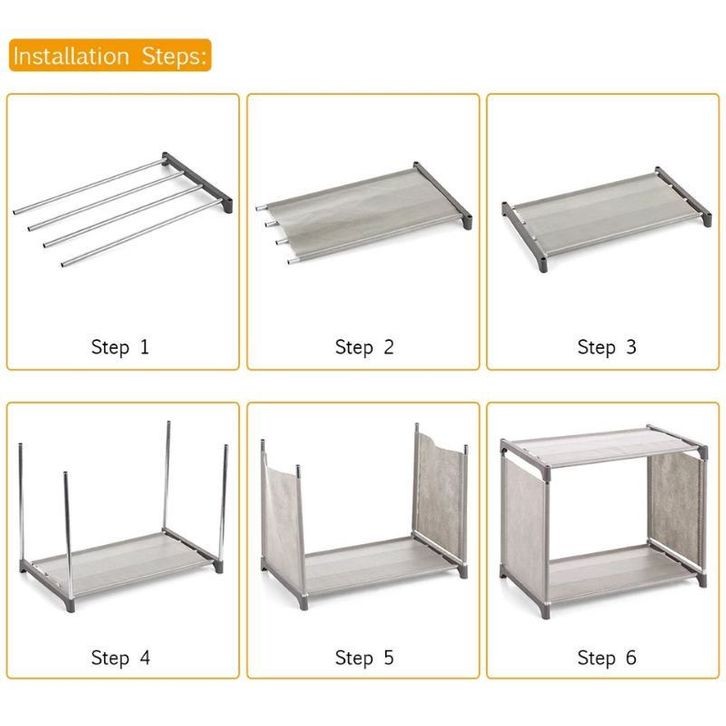 Installation Steps:

Step 1

Step 2

Step 3

Step 4

Step 5

Step 6