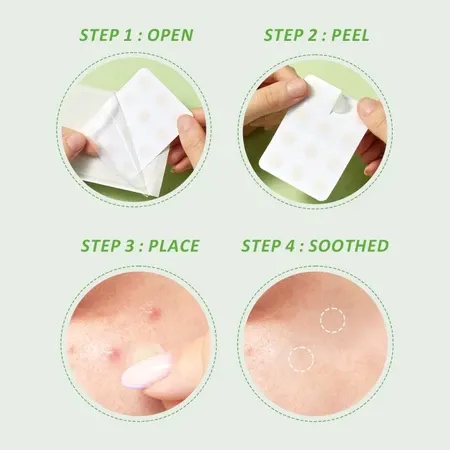 STEP 1 : OPEN

STEP 2 : PEEL

STEP 3 : PLACE

STEP 4 : SOOTHED