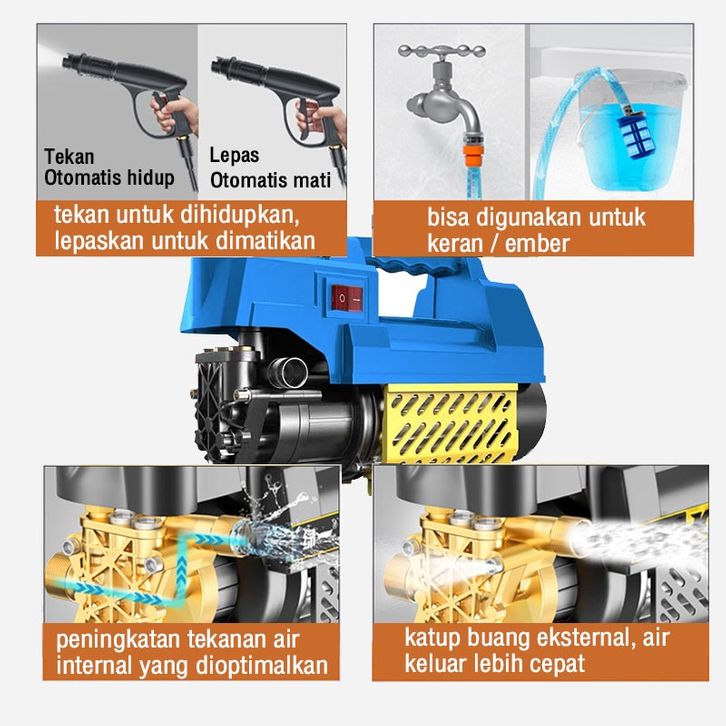 Tekan
Otomatis hidup

Lepas
Otomatis mati

tekan untuk dihidupkan, lepaskan untuk dimatikan

bisa digunakan untuk keran / ember

peningkatan tekanan air internal yang dioptimalkan

katup buang eksternal, air keluar lebih cepat