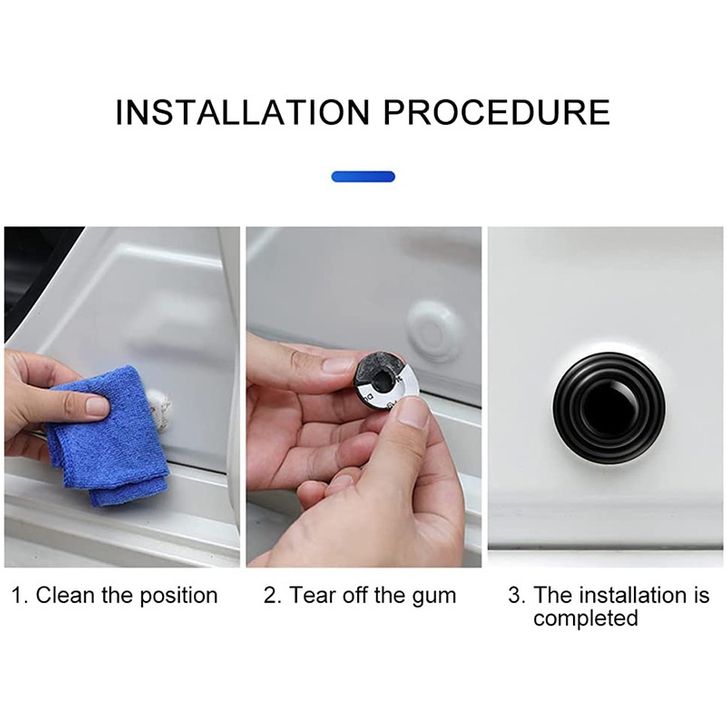 INSTALLATION PROCEDURE

1. Clean the position

2. Tear off the gum

3. The installation is completed