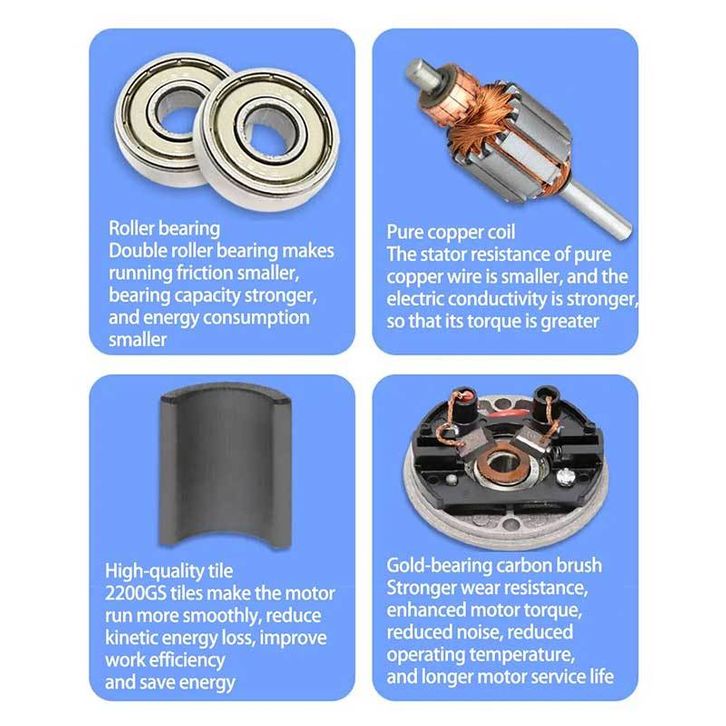 Roller bearing
Double roller bearing makes running friction smaller, bearing capacity stronger, and energy consumption smaller

Pure copper coil
The stator resistance of pure copper wire is smaller, and the electric conductivity is stronger, so that its torque is greater

High-quality tile
2200GS tiles make the motor run more smoothly, reduce kinetic energy loss, improve work efficiency and save energy

Gold-bearing carbon brush
Stronger wear resistance, enhanced motor torque, reduced noise, reduced operating temperature, and longer motor service life