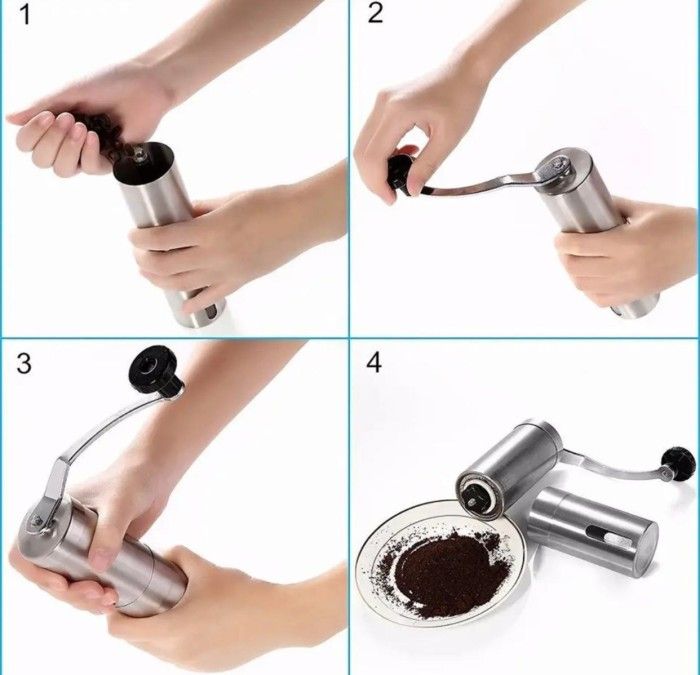 1

2

3

4