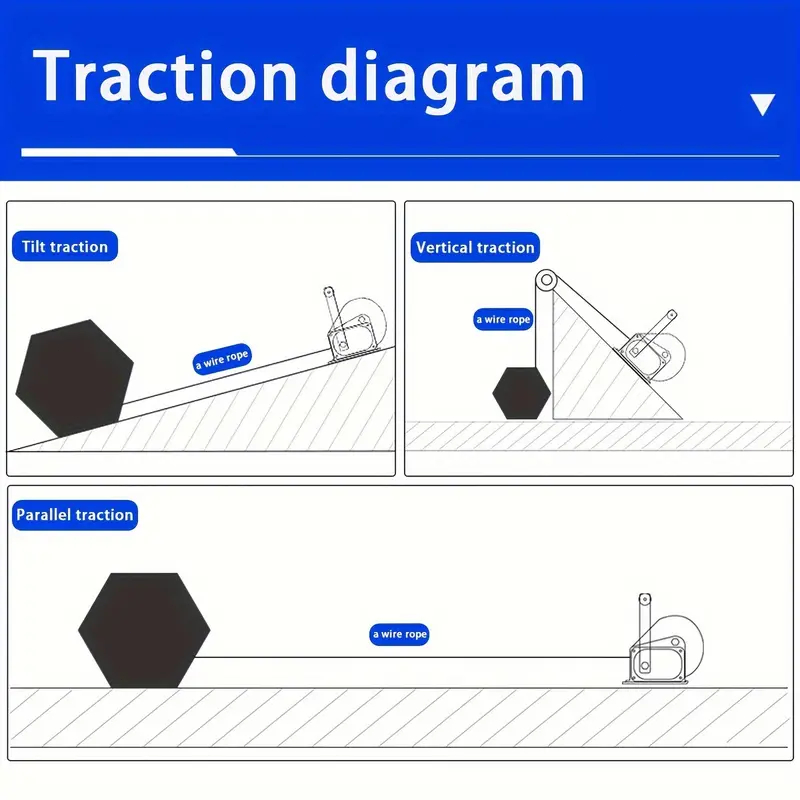 Traction diagram

Tilt traction

a wire rope

Vertical traction

a wire rope

Parallel traction

a wire rope