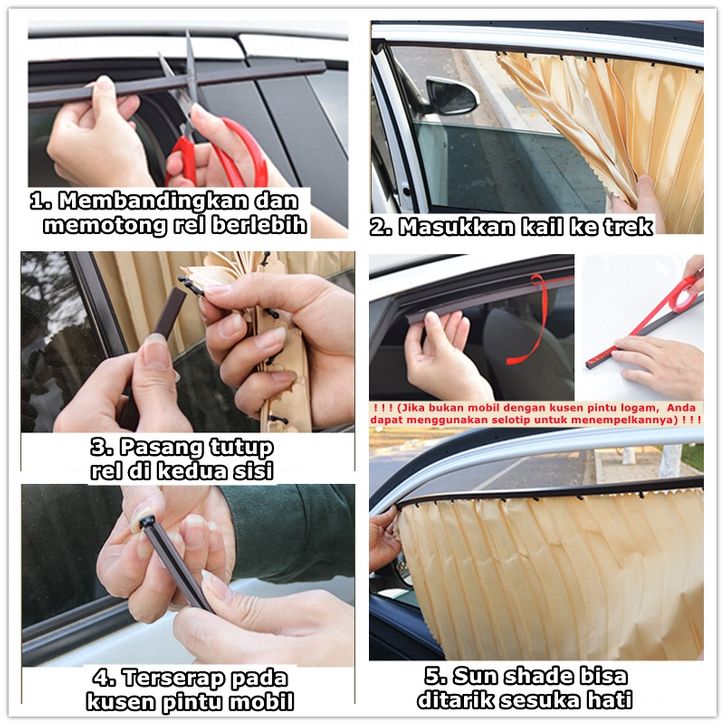 1. Membandingkan dan memotong rel berlebih

2. Masukkan kail ke trek

3. Pasang tutup rel di kedua sisi

! ! ! (Jika bukan mobil dengan kusen pintu logam, Anda dapat menggunakan selotip untuk menempelkannya) ! ! !

4. Terserap pada kusen pintu mobil

5. Sun shade bisa ditarik sesuka hati