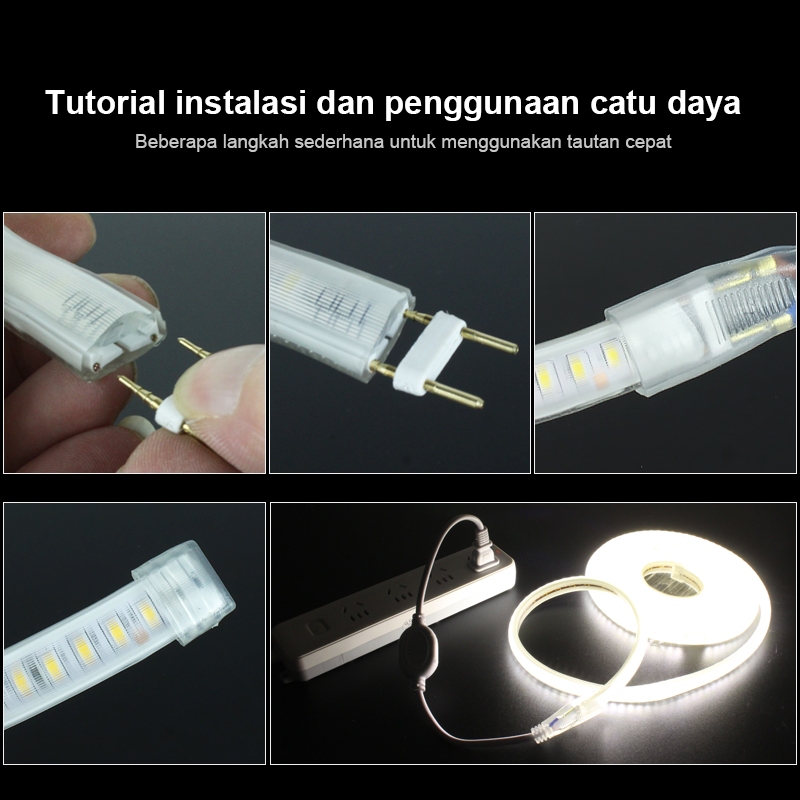 Tutorial instalasi dan penggunaan catu daya

Beberapa langkah sederhana untuk menggunakan tautan cepat