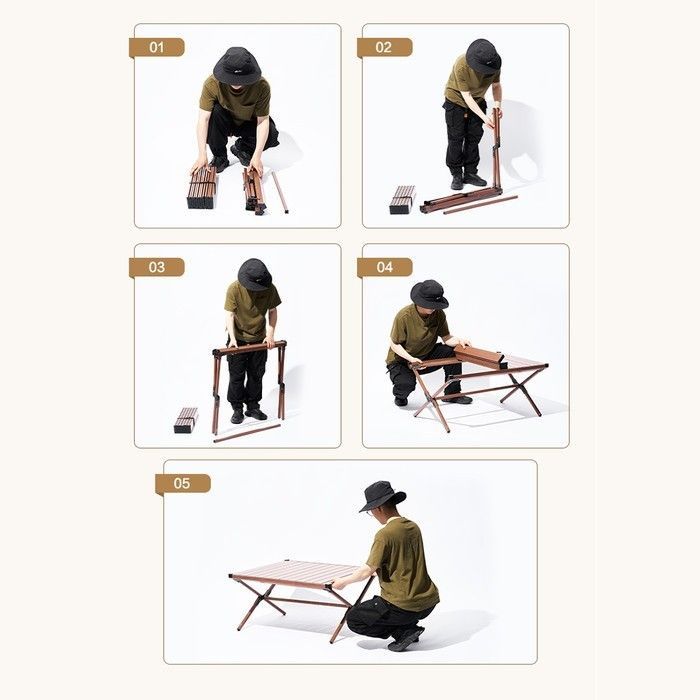 01

02

03

04

05