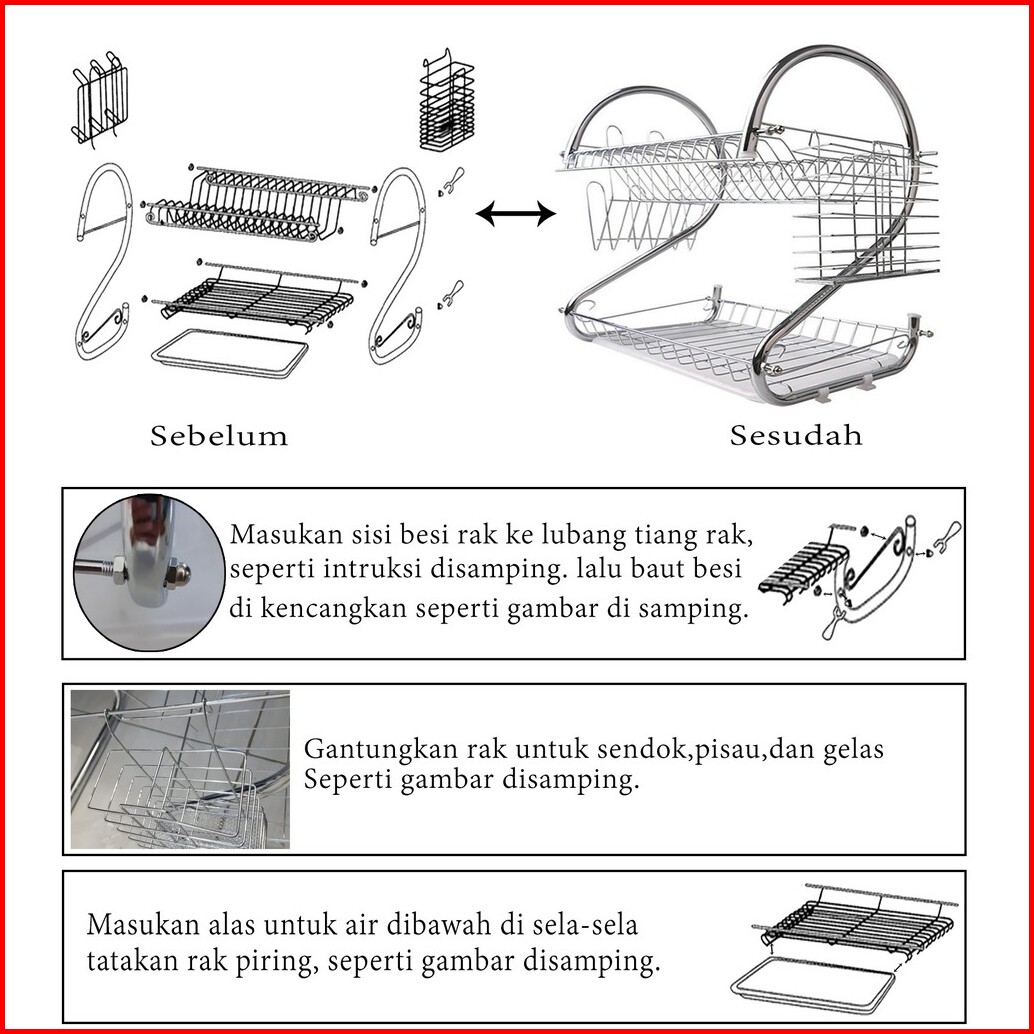 Sebelum

Sesudah

Masukan sisi besi rak ke lubang tiang rak, seperti intruksi disamping. lalu baut besi di kencangkan seperti gambar di samping.

Gantungkan rak untuk sendok,pisau,dan gelas Seperti gambar disamping.

Masukan alas untuk air dibawah di sela-sela tatakan rak piring, seperti gambar disamping.