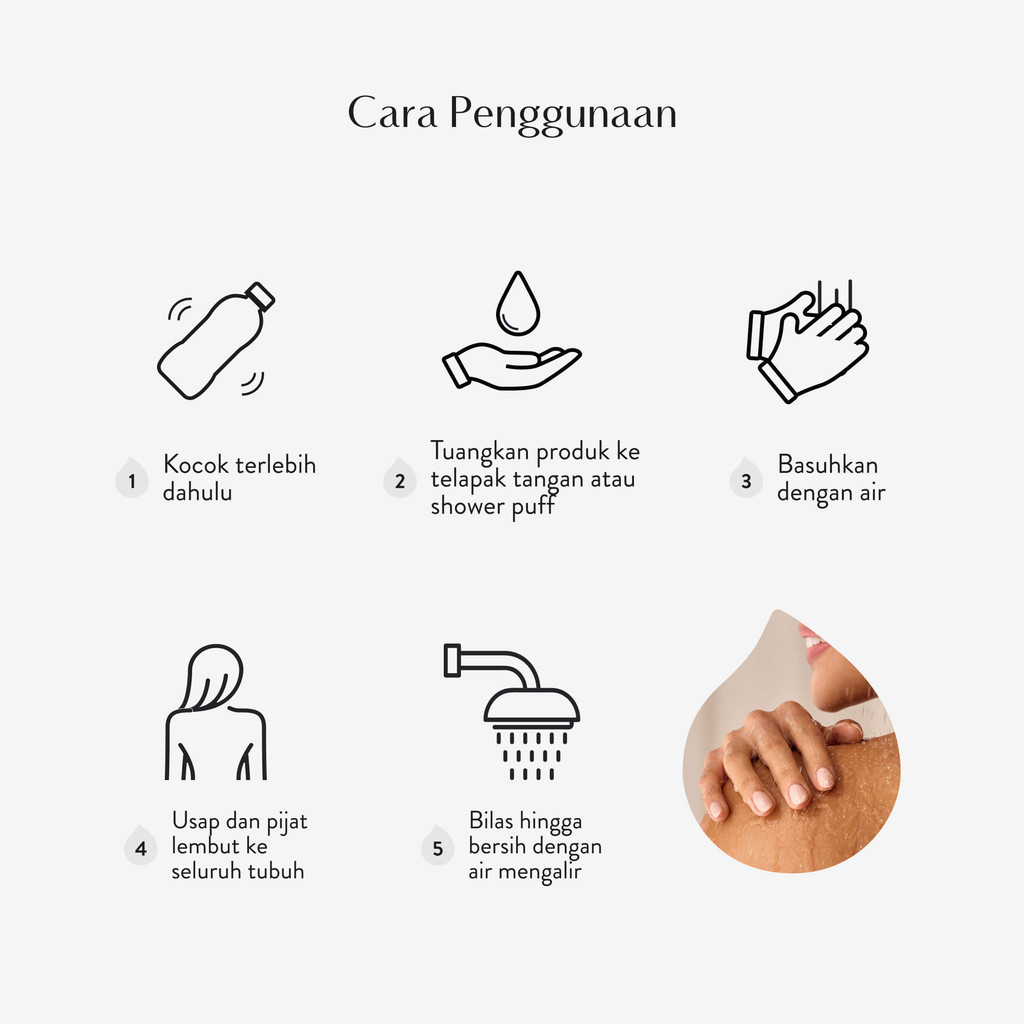 Cara Penggunaan

1 Kocok terlebih dahulu

2 Tuangkan produk ke telapak tangan atau shower puff

3 Basuhkan dengan air

4 Usap dan pijat lembut ke seluruh tubuh

5 Bilas hingga bersih dengan air mengalir