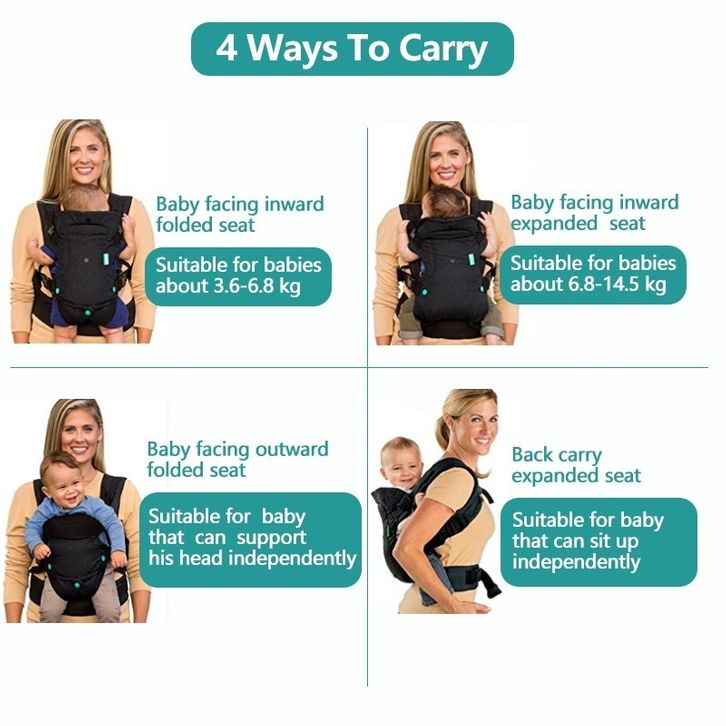 4 Ways To Carry

Baby facing inward folded seat

Suitable for babies about 3.6-6.8 kg

Baby facing inward expanded seat

Suitable for babies about 6.8-14.5 kg

Baby facing outward folded seat

Suitable for baby that can support his head independently

Back carry expanded seat

Suitable for baby that can sit up independently