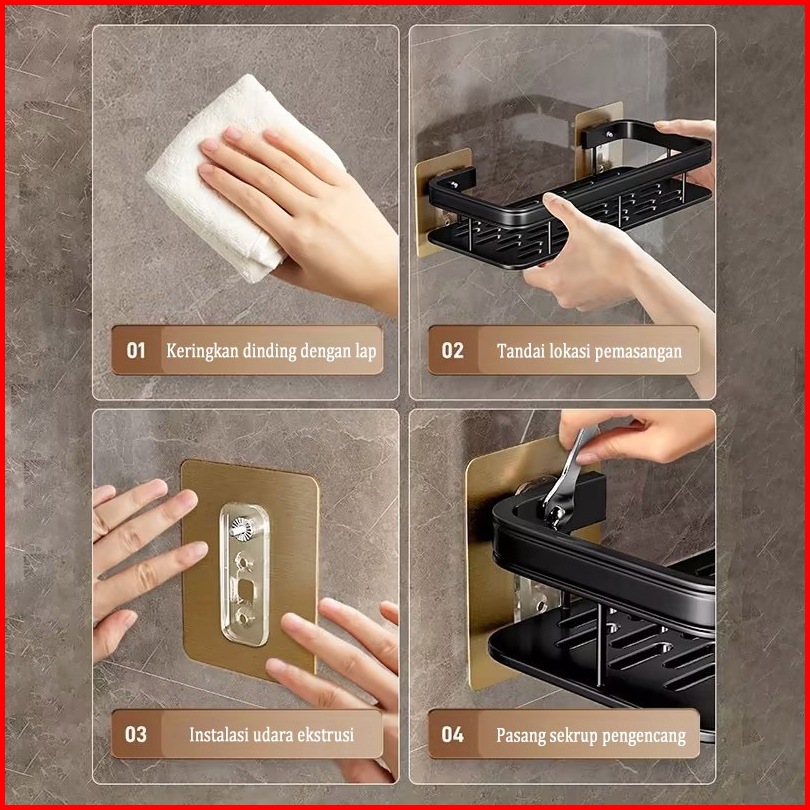 01 Keringkan dinding dengan lap

02 Tandai lokasi pemasangan

03 Instalasi udara ekstrusi

04 Pasang sekrup pengencang