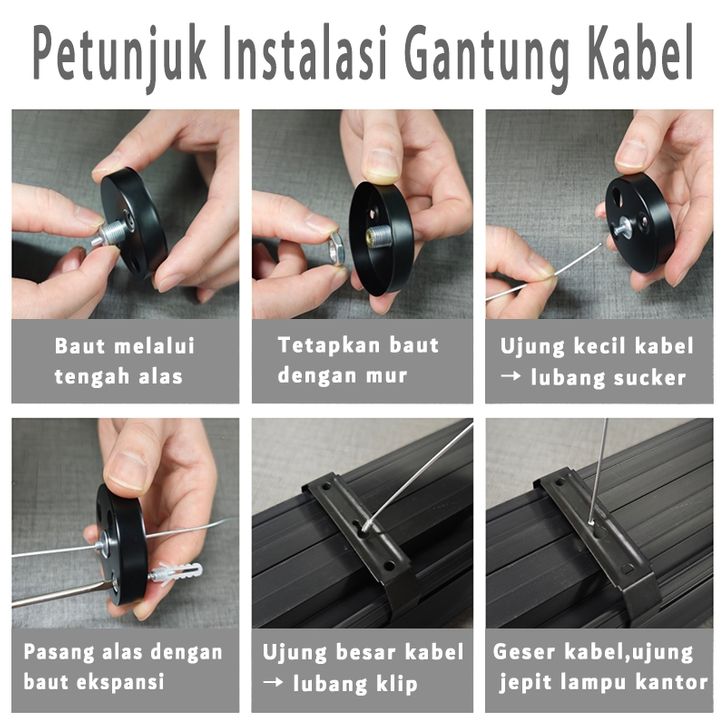 Petunjuk Instalasi Gantung Kabel

Baut melalui tengah alas

Tetapkan baut dengan mur

Ujung kecil kabel → lubang sucker

Pasang alas dengan baut ekspansi

Ujung besar kabel → lubang klip

Geser kabel,ujung jepit lampu kantor