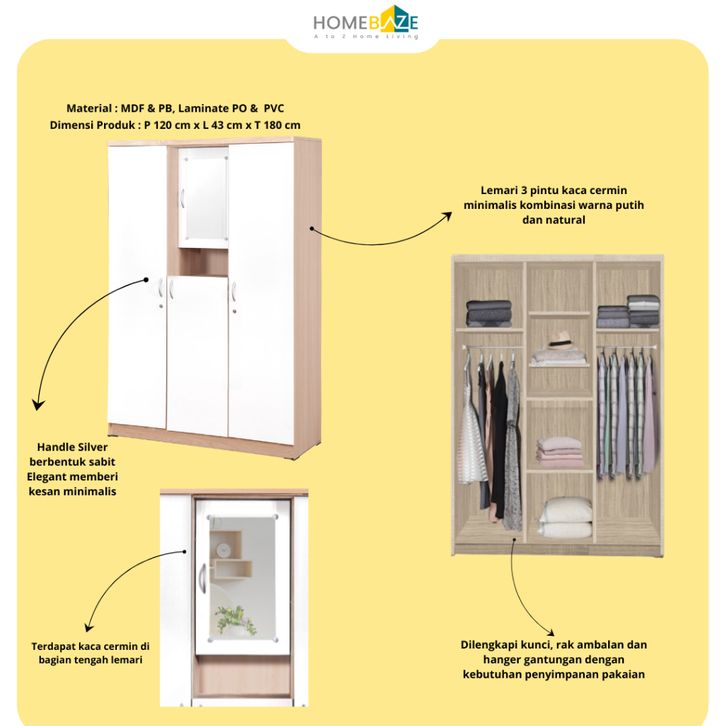 HOMEBAZE
A to Z Home Living

Material : MDF & PB, Laminate PO & PVC
Dimensi Produk : P 120 cm x L 43 cm x T 180 cm

Lemari 3 pintu kaca cermin minimalis kombinasi warna putih dan natural

Handle Silver berbentuk sabit Elegant memberi kesan minimalis

Terdapat kaca cermin di bagian tengah lemari

Dilengkapi kunci, rak ambalan dan hanger gantungan dengan kebutuhan penyimpanan pakaian