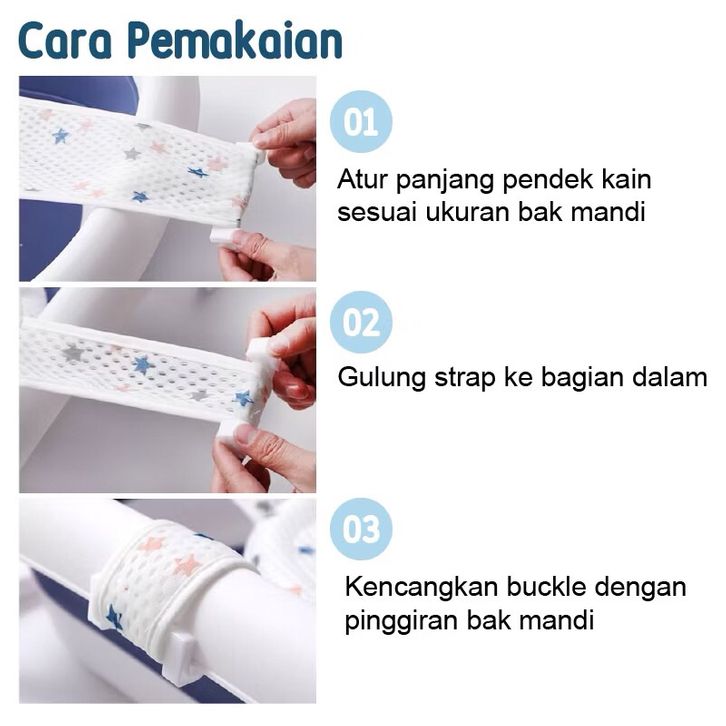 Cara Pemakaian

01

Atur panjang pendek kain sesuai ukuran bak mandi

02

Gulung strap ke bagian dalam

03

Kencangkan buckle dengan pinggiran bak mandi