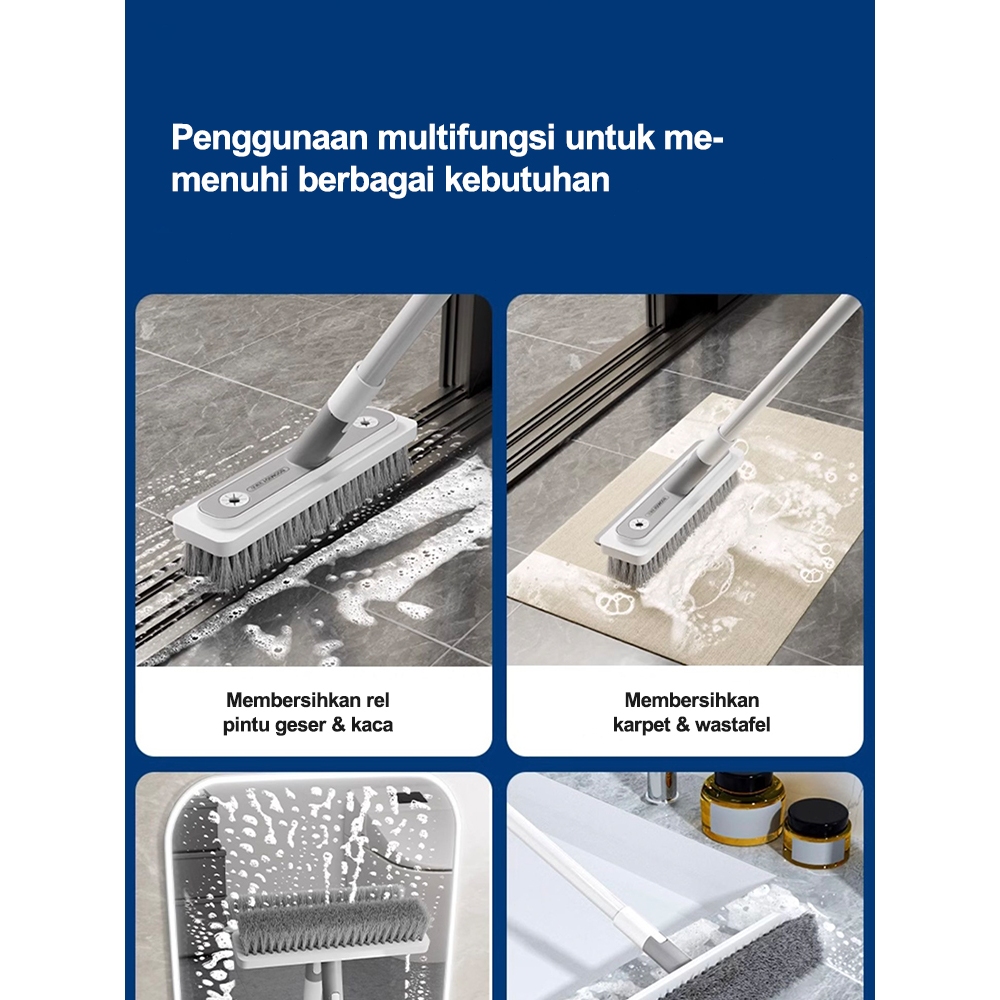 Penggunaan multifungsi untuk memenuhi berbagai kebutuhan

Membersihkan rel pintu geser & kaca

Membersihkan karpet & wastafel