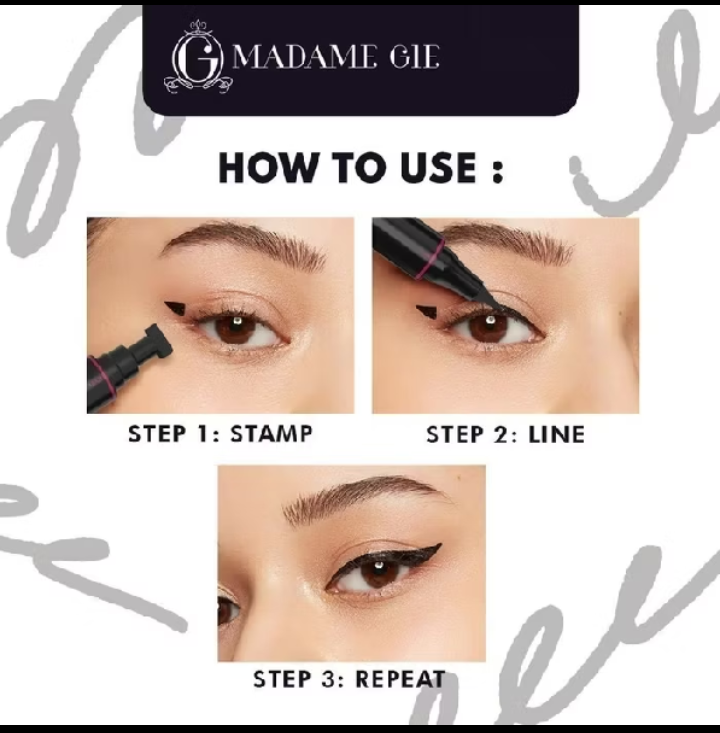 G MADAME GIE

HOW TO USE :

STEP 1: STAMP

STEP 2: LINE

STEP 3: REPEAT