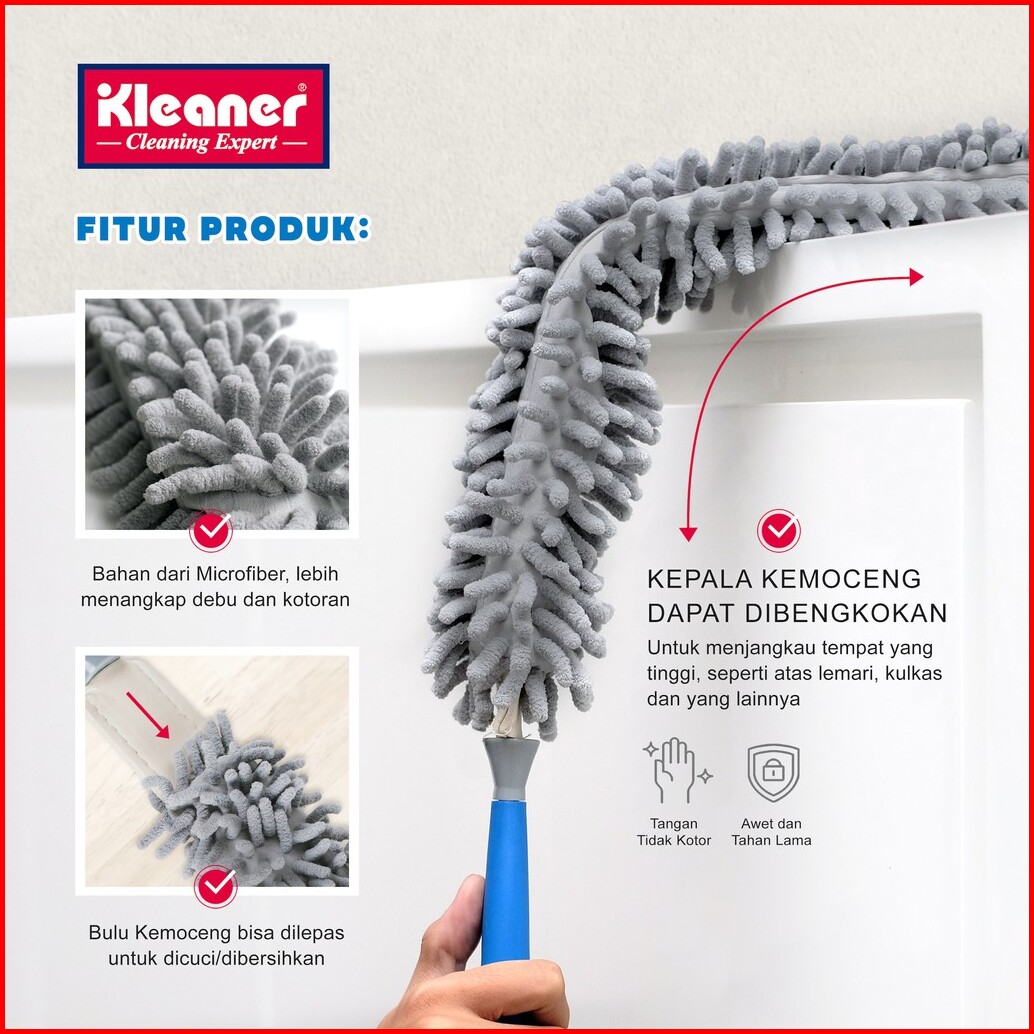 Kleaner®
— Cleaning Expert —

FITUR PRODUK:

Bahan dari Microfiber, lebih menangkap debu dan kotoran

Bulu Kemoceng bisa dilepas untuk dicuci/dibersihkan

KEPALA KEMOCENG DAPAT DIBENGKOKAN

Untuk menjangkau tempat yang tinggi, seperti atas lemari, kulkas dan yang lainnya

Tangan Tidak Kotor

Awet dan Tahan Lama