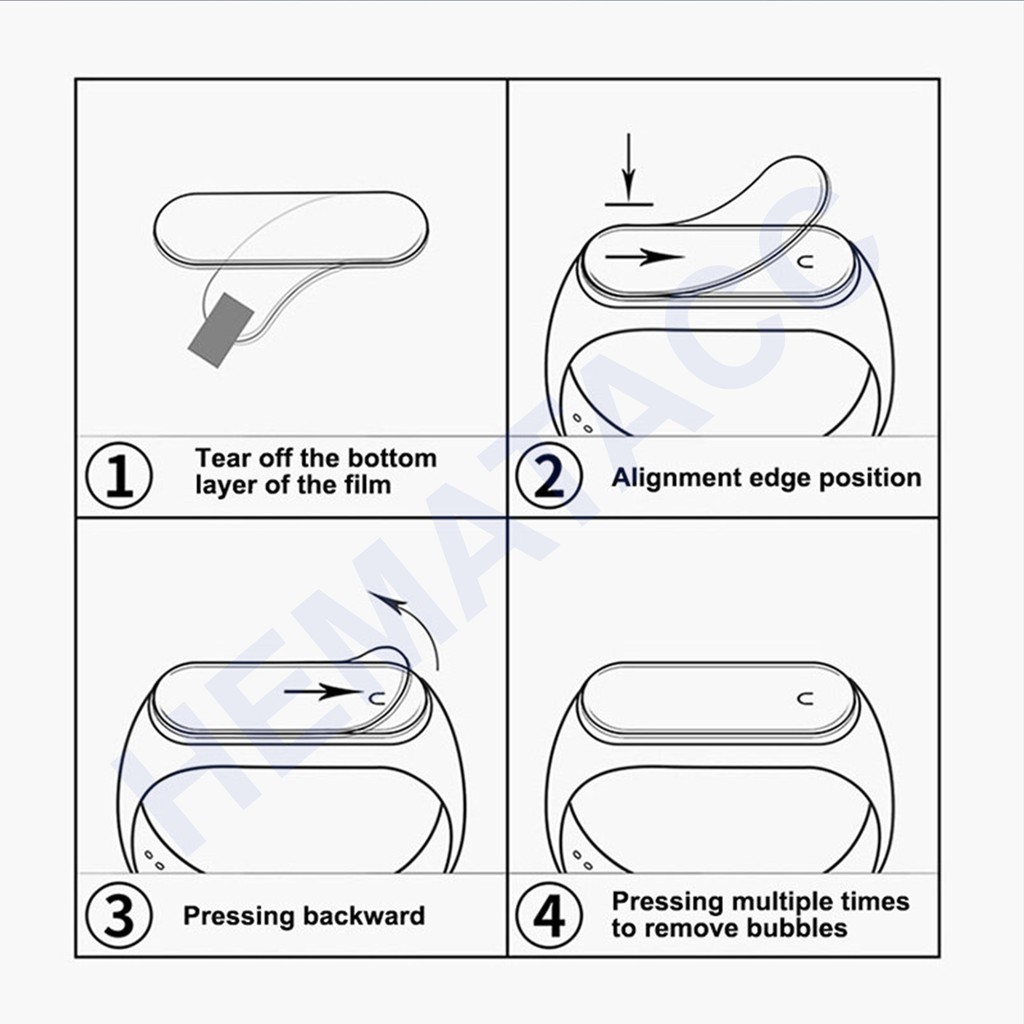 1 Tear off the bottom layer of the film

2 Alignment edge position

3 Pressing backward

4 Pressing multiple times to remove bubbles

HEMATACC