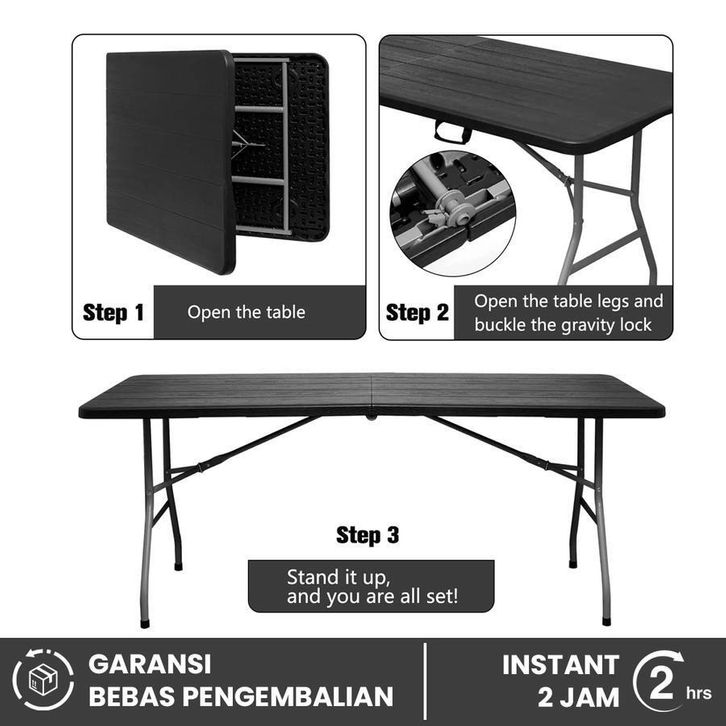 Step 1
Open the table

Step 2
Open the table legs and buckle the gravity lock

Step 3
Stand it up, and you are all set!

GARANSI
BEBAS PENGEMBALIAN

INSTANT
2 JAM
2 hrs