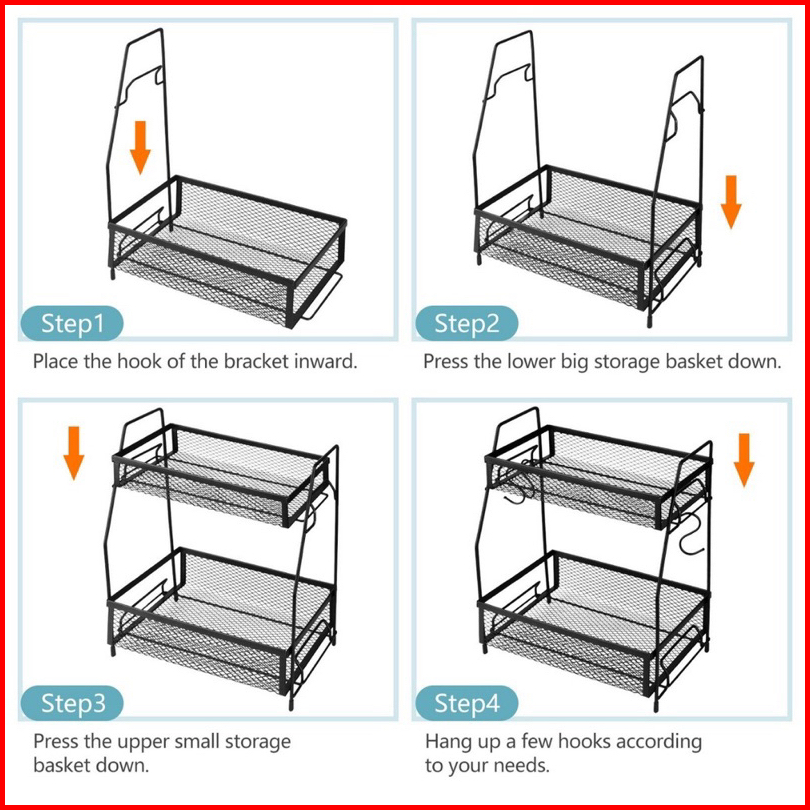 Step1

Place the hook of the bracket inward.

Step2

Press the lower big storage basket down.

Step3

Press the upper small storage basket down.

Step4

Hang up a few hooks according to your needs.