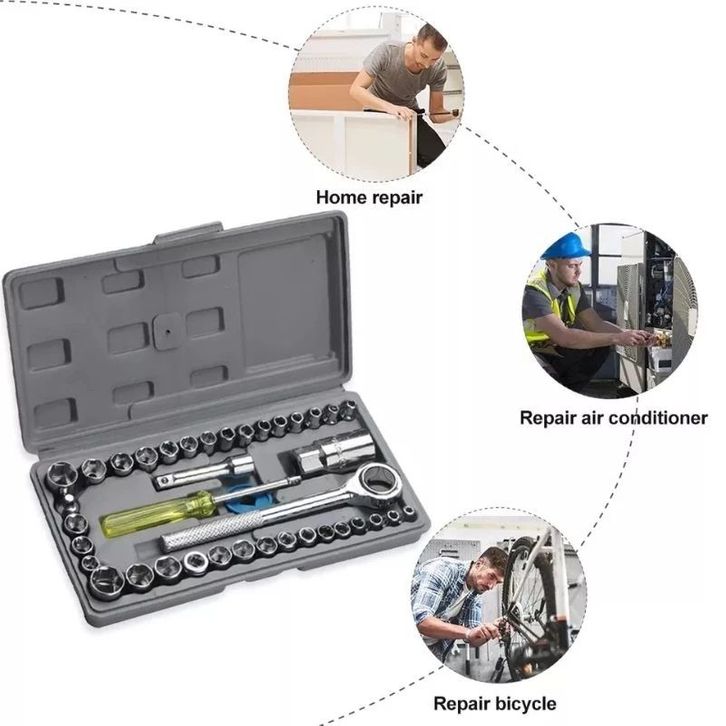 Home repair

Repair air conditioner

Repair bicycle