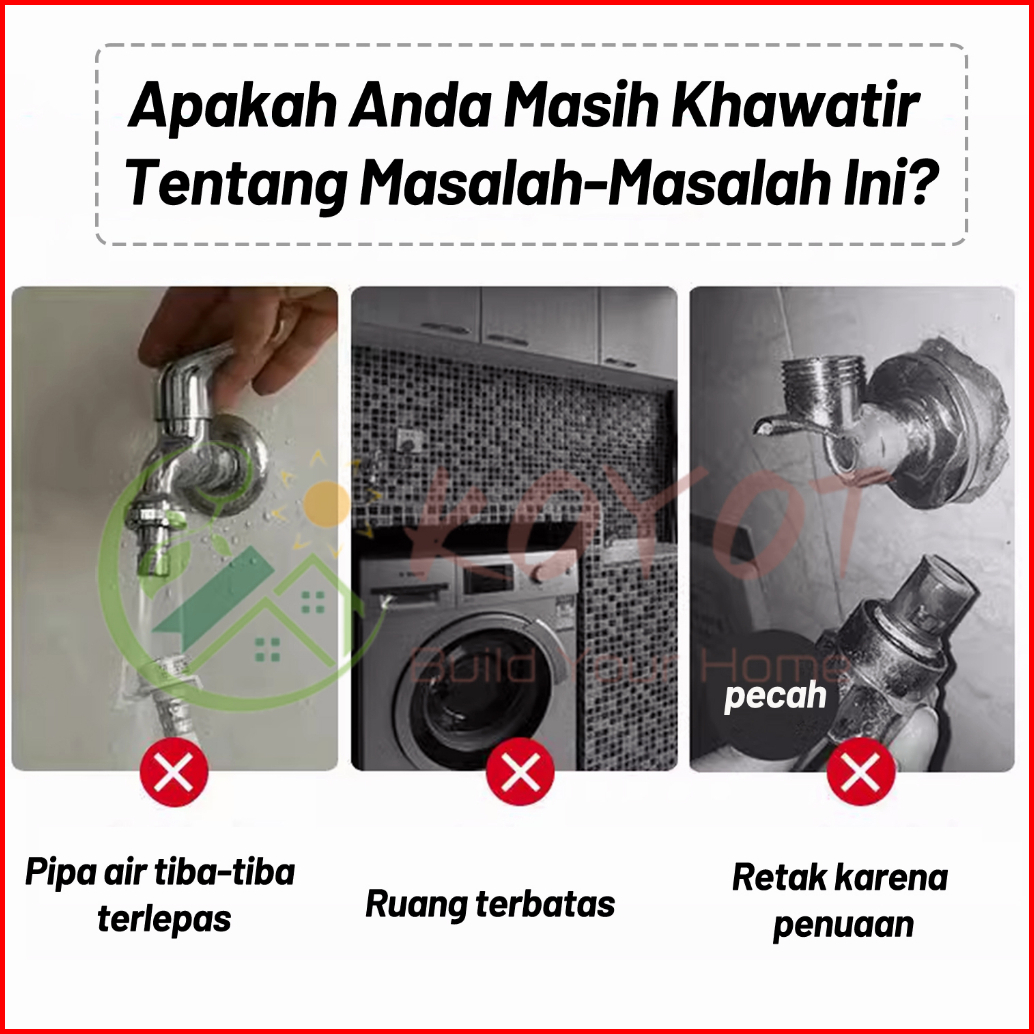 Apakah Anda Masih Khawatir Tentang Masalah-Masalah Ini?

KAYOT
Build Your Home

pecah

Pipa air tiba-tiba terlepas

Ruang terbatas

Retak karena penuaan