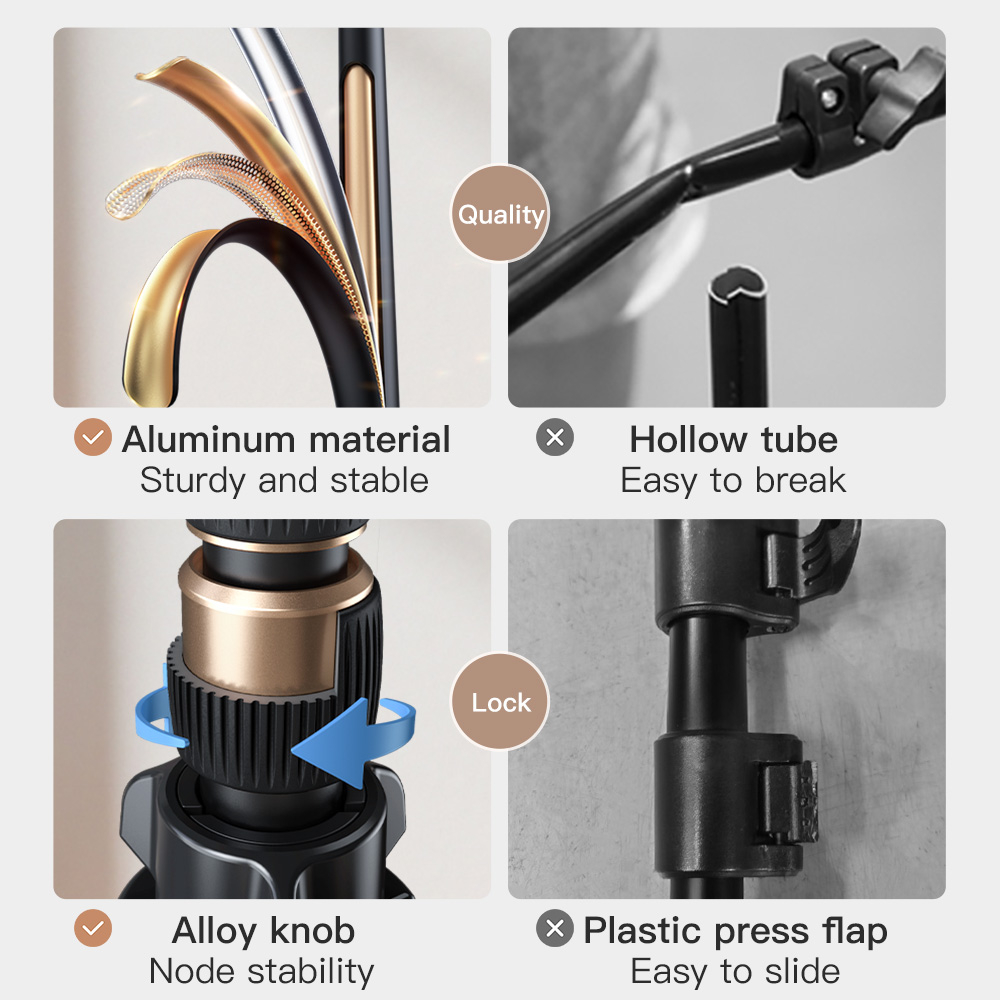 Quality

Aluminum material
Sturdy and stable

Hollow tube
Easy to break

Lock

Alloy knob
Node stability

Plastic press flap
Easy to slide