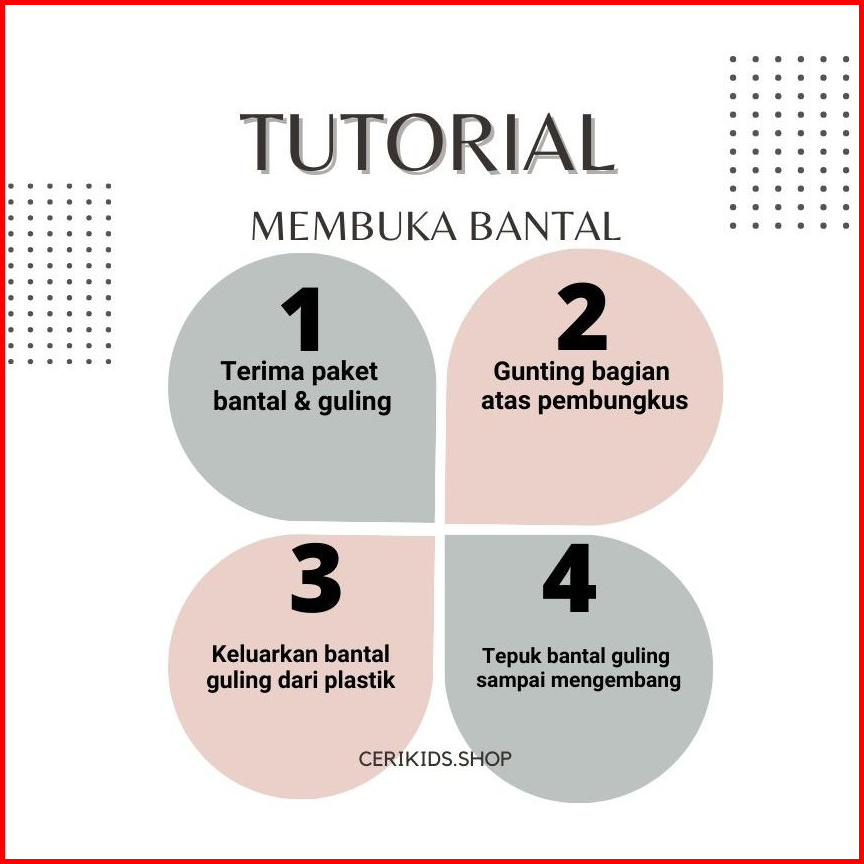 TUTORIAL

MEMBUKA BANTAL

1
Terima paket bantal & guling

2
Gunting bagian atas pembungkus

3
Keluarkan bantal guling dari plastik

4
Tepuk bantal guling sampai mengembang

CERIKIDS.SHOP