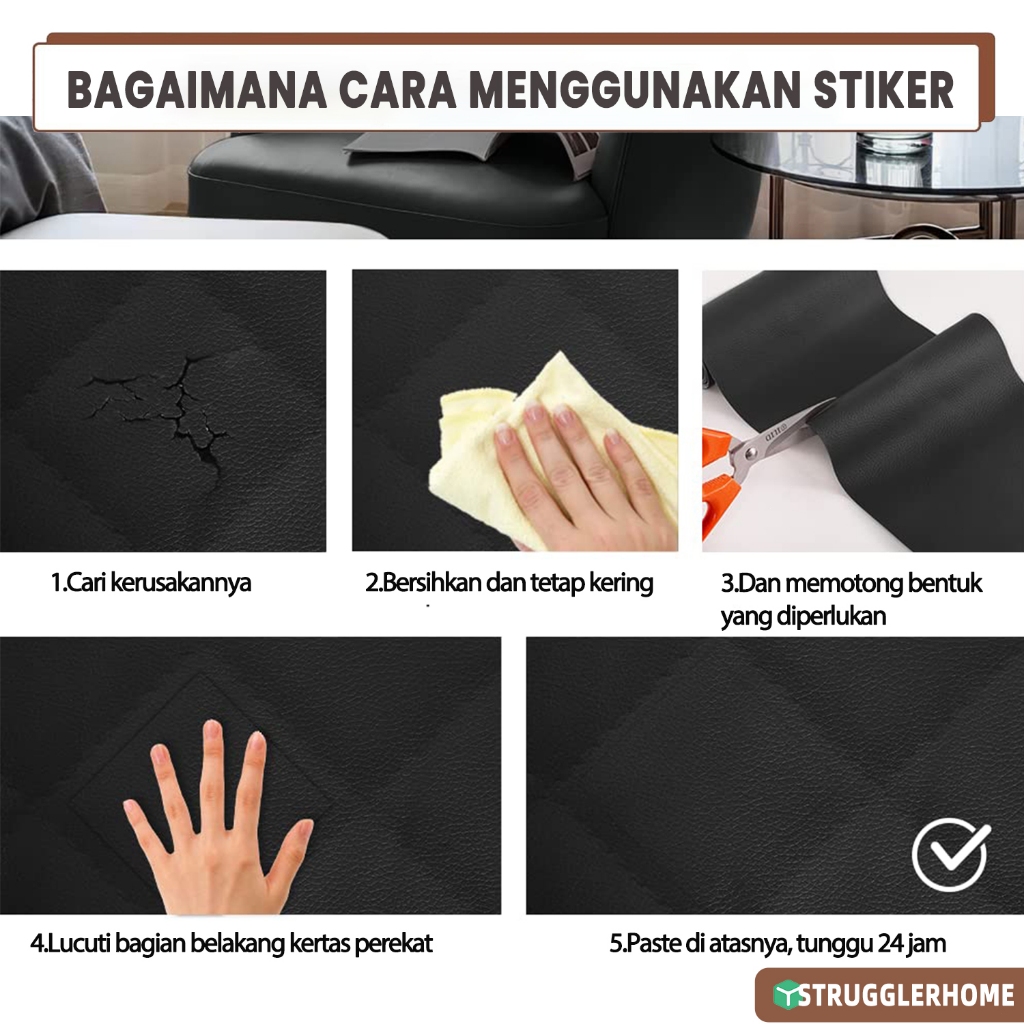 BAGAIMANA CARA MENGGUNAKAN STIKER

1.Cari kerusakannya

2.Bersihkan dan tetap kering

3.Dan memotong bentuk yang diperlukan

4.Lucuti bagian belakang kertas perekat

5.Paste di atasnya, tunggu 24 jam

STRUGGLERHOME