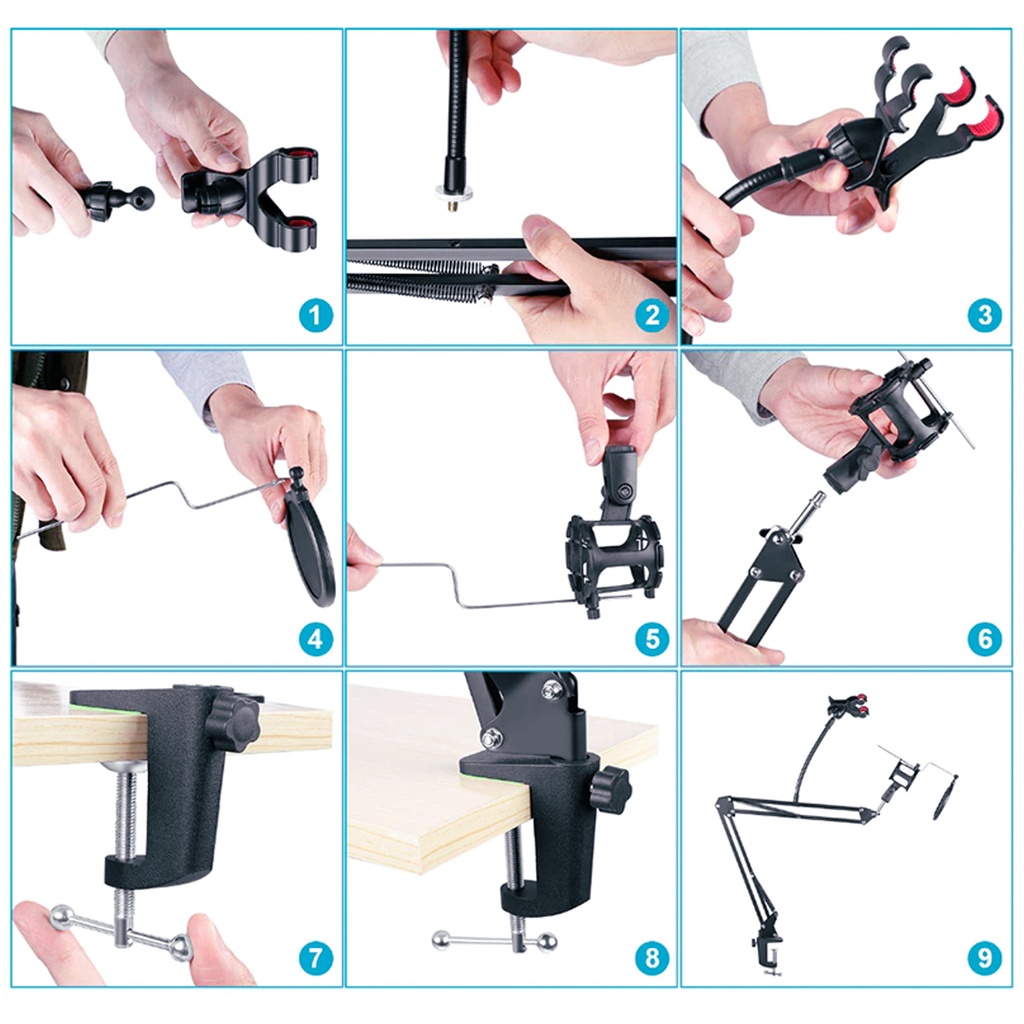 1
2
3
4
5
6
7
8
9