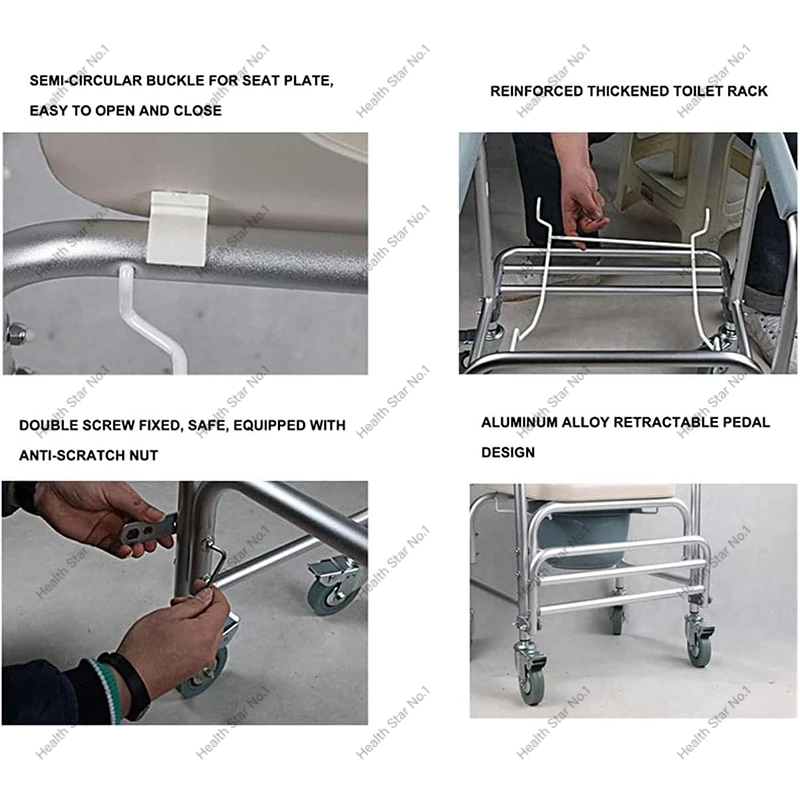 SEMI-CIRCULAR BUCKLE FOR SEAT PLATE, EASY TO OPEN AND CLOSE

REINFORCED THICKENED TOILET RACK

DOUBLE SCREW FIXED, SAFE, EQUIPPED WITH ANTI-SCRATCH NUT

ALUMINUM ALLOY RETRACTABLE PEDAL DESIGN

Health Star No.1