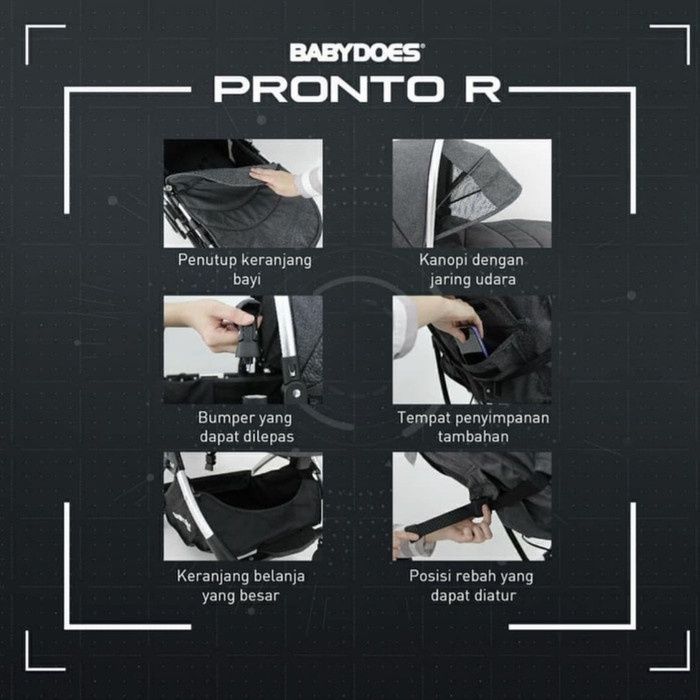 BABYDOES®

PRONTO R

Penutup keranjang bayi

Kanopi dengan jaring udara

Bumper yang dapat dilepas

Tempat penyimpanan tambahan

Keranjang belanja yang besar

Posisi rebah yang dapat diatur