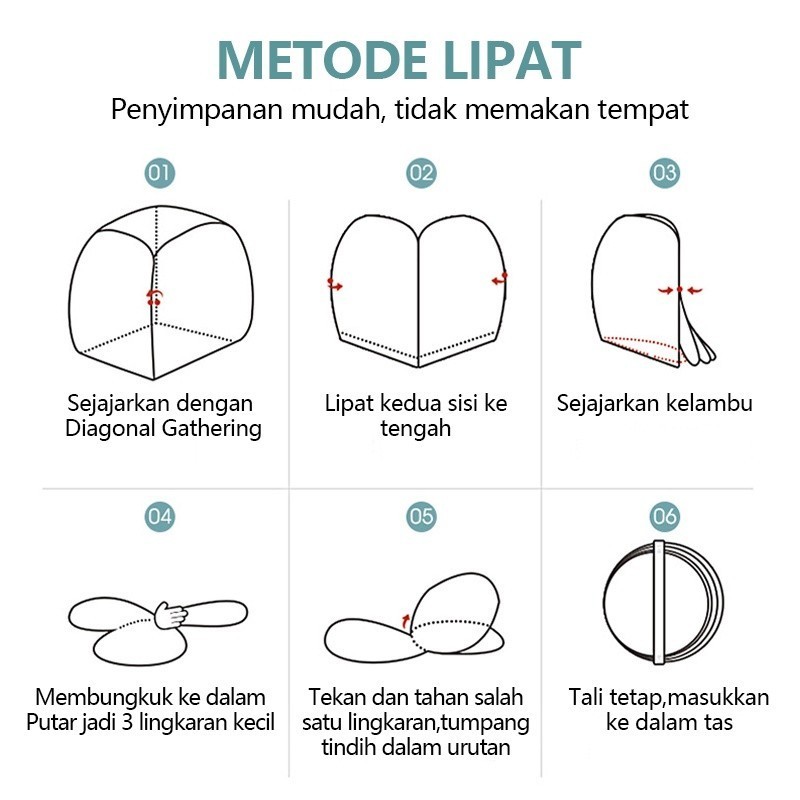 METODE LIPAT

Penyimpanan mudah, tidak memakan tempat

01

Sejajarkan dengan Diagonal Gathering

02

Lipat kedua sisi ke tengah

03

Sejajarkan kelambu

04

Membungkuk ke dalam Putar jadi 3 lingkaran kecil

05

Tekan dan tahan salah satu lingkaran,tumpang tindih dalam urutan

06

Tali tetap,masukkan ke dalam tas