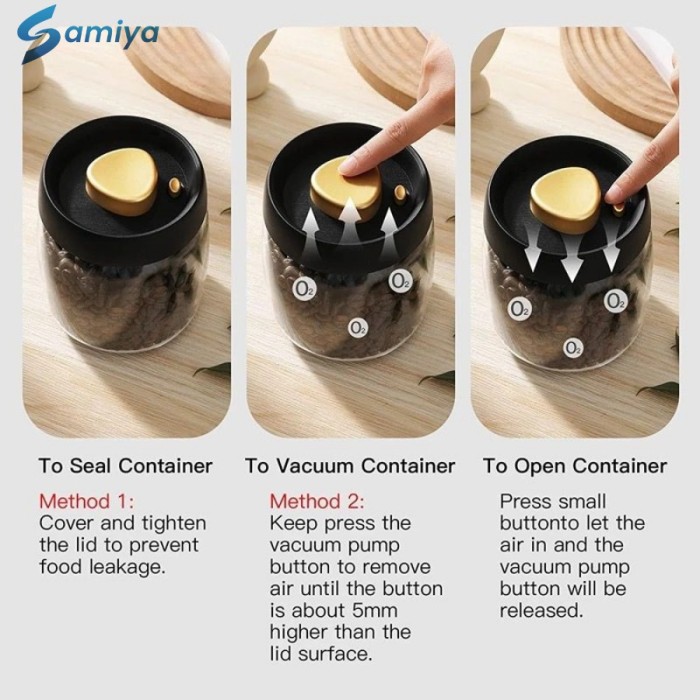 Samiya

$O_2$ $O_2$ $O_2$

$O_2$ $O_2$ $O_2$

To Seal Container

Method 1:
Cover and tighten the lid to prevent food leakage.

To Vacuum Container

Method 2:
Keep press the vacuum pump button to remove air until the button is about 5mm higher than the lid surface.

To Open Container

Press small buttonto let the air in and the vacuum pump button will be released.