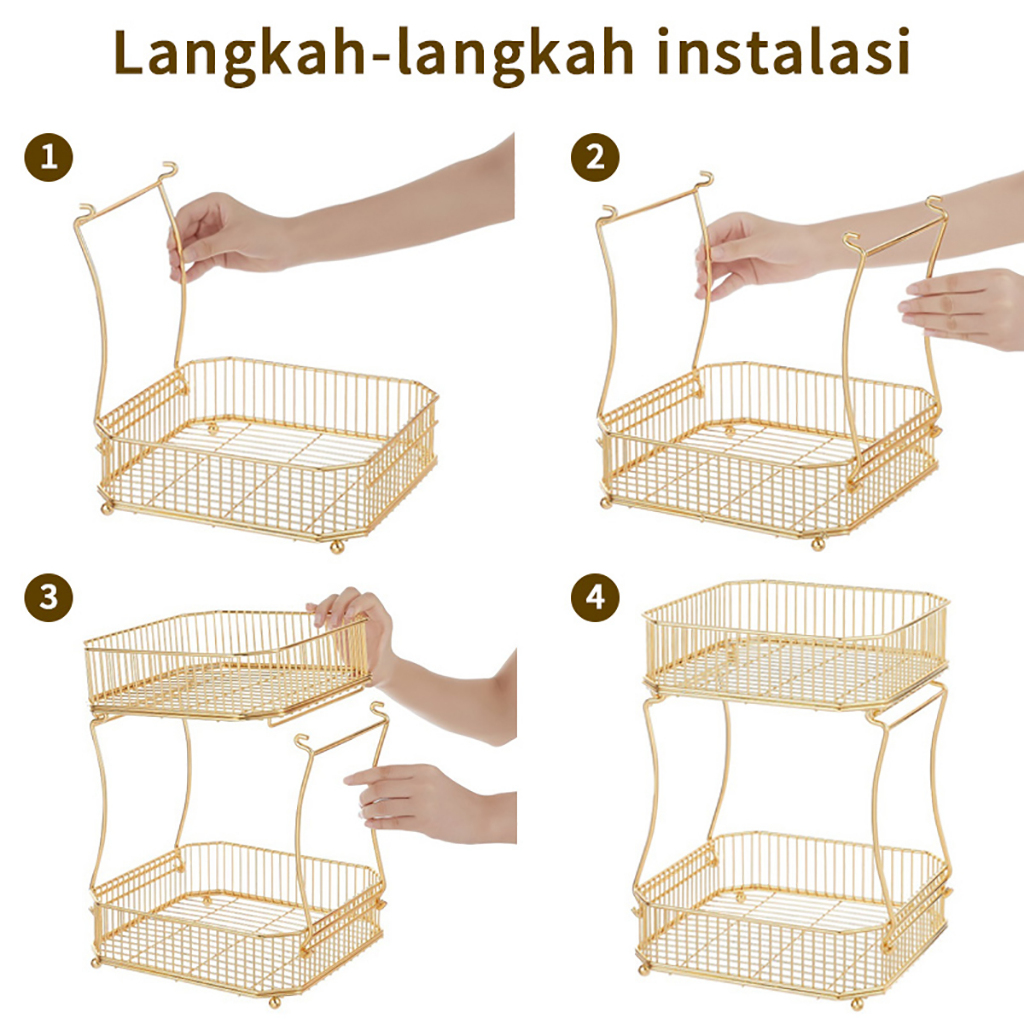 Langkah-langkah instalasi

1

2

3

4